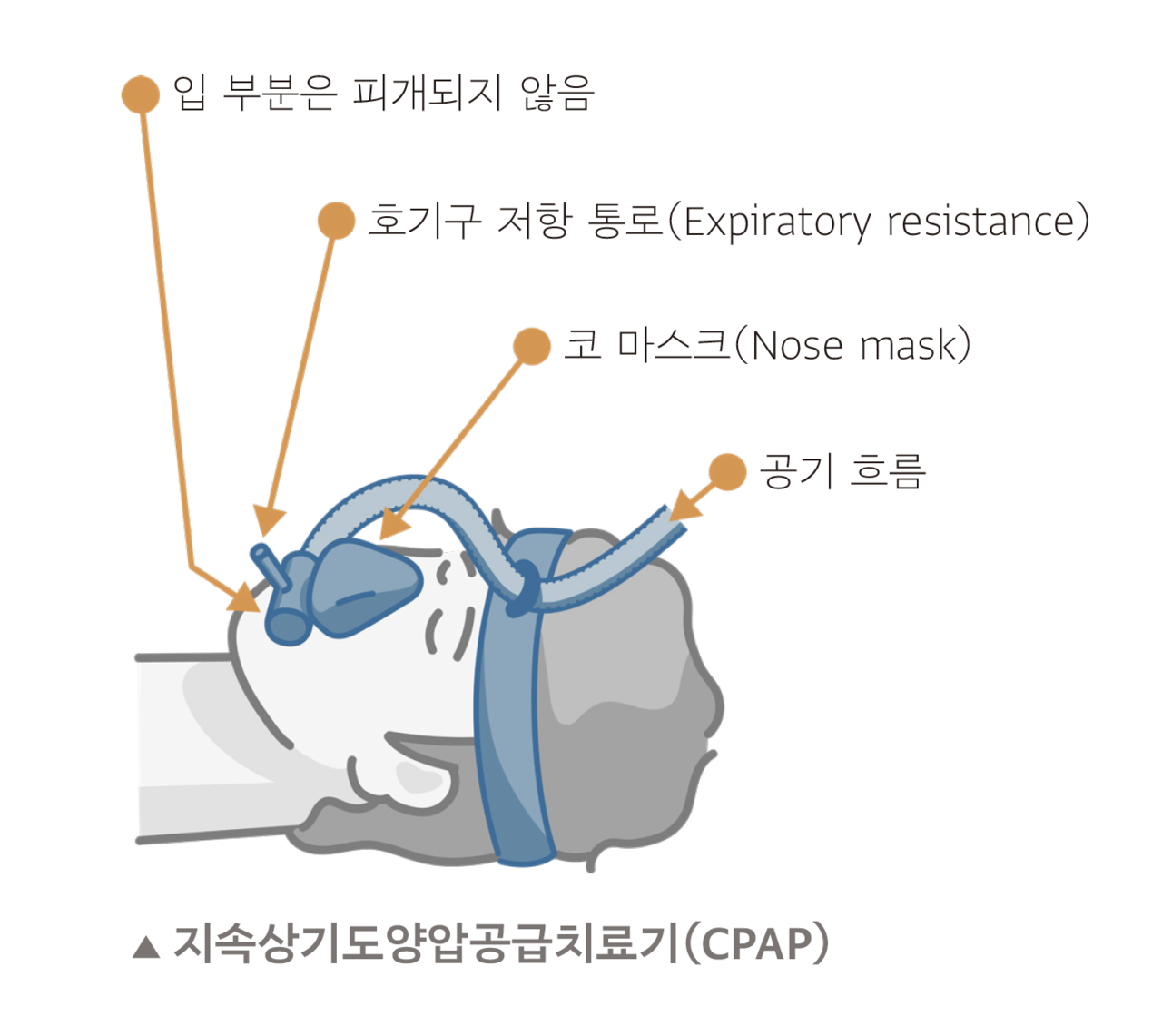 입 부분은 피개되지 않음

호기구 저항 통로(Expiratory resistance)

코 마스크(Nose mask)

공기 흐름

▲ 지속상기도양압공급치료기(CPAP)