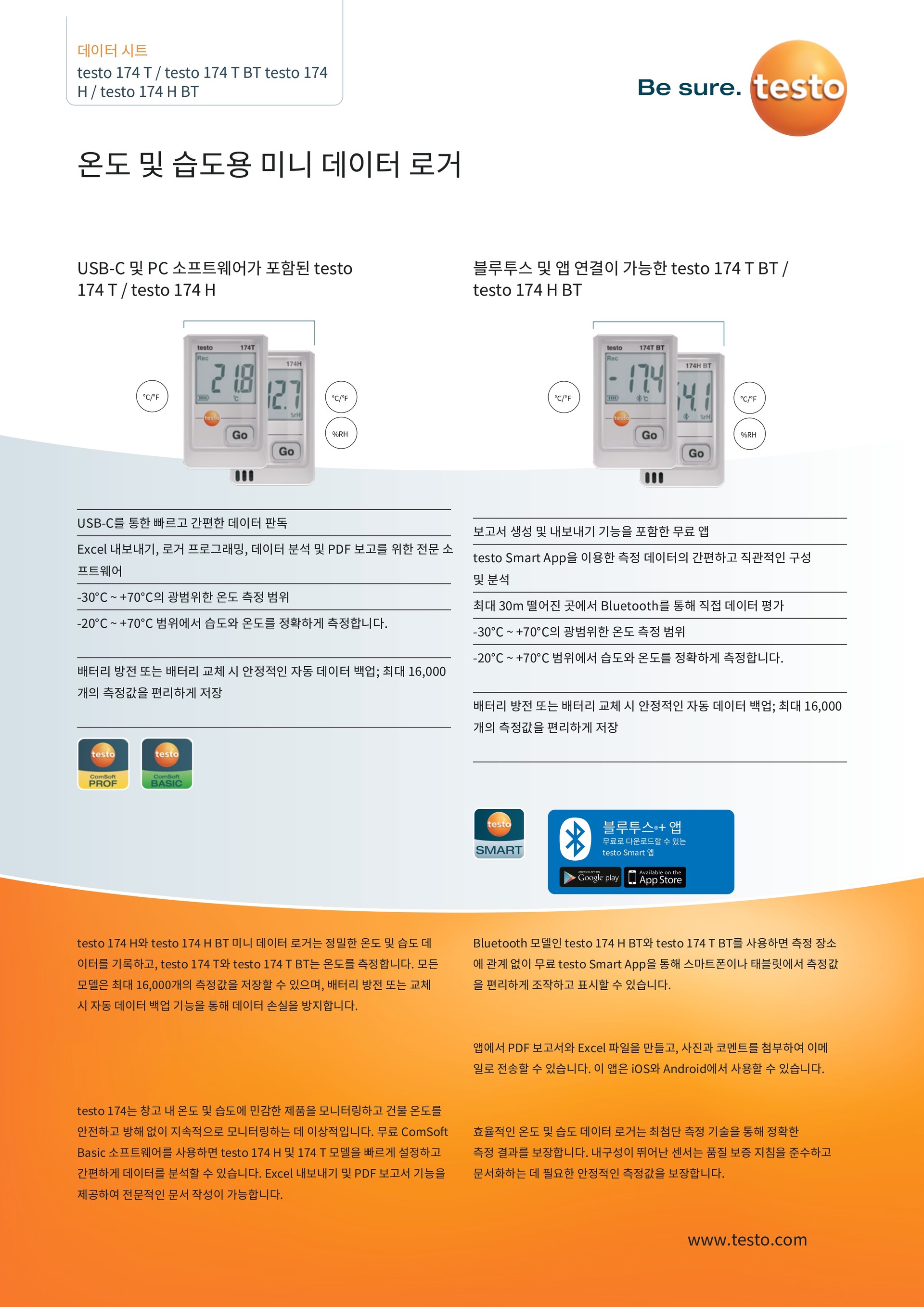 데이터 시트
testo 174 T / testo 174 T BT testo 174 H / testo 174 H BT

Be sure. testo

온도 및 습도용 미니 데이터 로거

USB-C 및 PC 소프트웨어가 포함된 testo 174 T / testo 174 H

testo 174T
Rec
21.8
°C
testo
Go
174H
12.7
%rH
Go
°C/°F
°C/°F
%RH

USB-C를 통한 빠르고 간편한 데이터 판독

Excel 내보내기, 로거 프로그래밍, 데이터 분석 및 PDF 보고를 위한 전문 소프트웨어

-30°C ~ +70°C의 광범위한 온도 측정 범위

-20°C ~ +70°C 범위에서 습도와 온도를 정확하게 측정합니다.

배터리 방전 또는 배터리 교체 시 안정적인 자동 데이터 백업; 최대 16,000개의 측정값을 편리하게 저장

testo ComSoft PROF
testo ComSoft BASIC

블루투스 및 앱 연결이 가능한 testo 174 T BT / testo 174 H BT

testo 174T BT
Rec
-17.4
°C
testo
Go
174H BT
14.1
%rH
Go
°C/°F
°C/°F
%RH

보고서 생성 및 내보내기 기능을 포함한 무료 앱

testo Smart App을 이용한 측정 데이터의 간편하고 직관적인 구성 및 분석

최대 30m 떨어진 곳에서 Bluetooth를 통해 직접 데이터 평가

-30°C ~ +70°C의 광범위한 온도 측정 범위

-20°C ~ +70°C 범위에서 습도와 온도를 정확하게 측정합니다.

배터리 방전 또는 배터리 교체 시 안정적인 자동 데이터 백업; 최대 16,000개의 측정값을 편리하게 저장

testo SMART

블루투스®+ 앱
무료로 다운로드할 수 있는 testo Smart 앱
ANDROID APP ON Google play
Available on the App Store

testo 174 H와 testo 174 H BT 미니 데이터 로거는 정밀한 온도 및 습도 데이터를 기록하고, testo 174 T와 testo 174 T BT는 온도를 측정합니다. 모든 모델은 최대 16,000개의 측정값을 저장할 수 있으며, 배터리 방전 또는 교체 시 자동 데이터 백업 기능을 통해 데이터 손실을 방지합니다.

testo 174는 창고 내 온도 및 습도에 민감한 제품을 모니터링하고 건물 온도를 안전하고 방해 없이 지속적으로 모니터링하는 데 이상적입니다. 무료 ComSoft Basic 소프트웨어를 사용하면 testo 174 H 및 174 T 모델을 빠르게 설정하고 간편하게 데이터를 분석할 수 있습니다. Excel 내보내기 및 PDF 보고서 기능을 제공하여 전문적인 문서 작성이 가능합니다.

Bluetooth 모델인 testo 174 H BT와 testo 174 T BT를 사용하면 측정 장소에 관계 없이 무료 testo Smart App을 통해 스마트폰이나 태블릿에서 측정값을 편리하게 조작하고 표시할 수 있습니다.

앱에서 PDF 보고서와 Excel 파일을 만들고, 사진과 코멘트를 첨부하여 이메일로 전송할 수 있습니다. 이 앱은 iOS와 Android에서 사용할 수 있습니다.

효율적인 온도 및 습도 데이터 로거는 최첨단 측정 기술을 통해 정확한 측정 결과를 보장합니다. 내구성이 뛰어난 센서는 품질 보증 지침을 준수하고 문서화하는 데 필요한 안정적인 측정값을 보장합니다.

www.testo.com