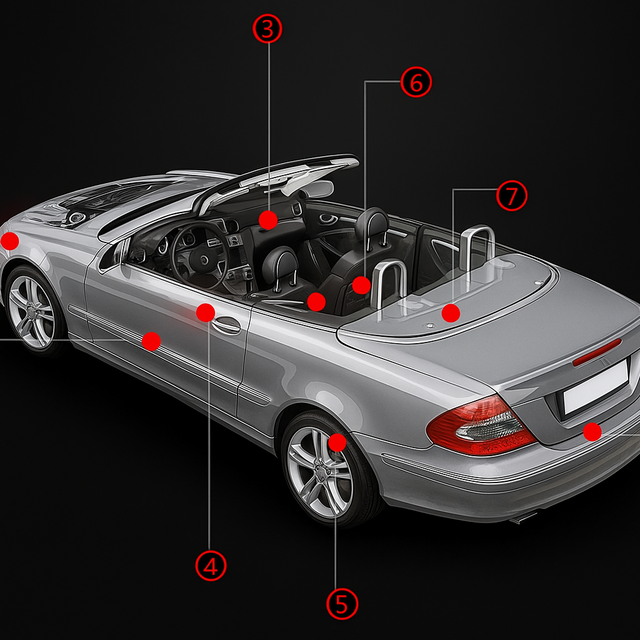 3
6
7
4
5