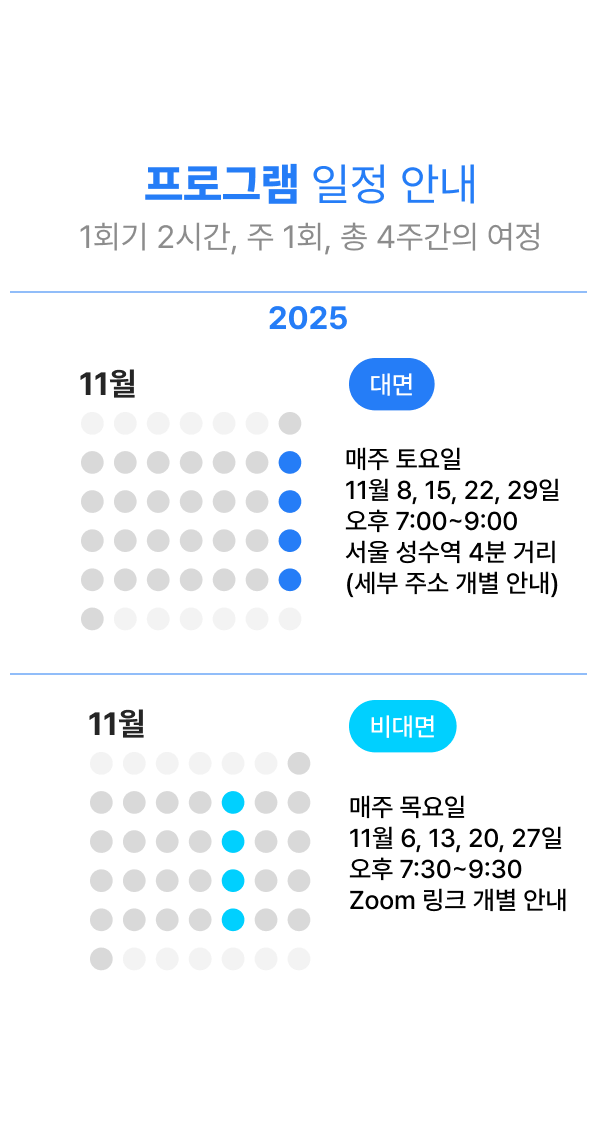 프로그램 일정 안내
1회기 2시간, 주 1회, 총 4주간의 여정

2025

11월

대면

매주 토요일
11월 8, 15, 22, 29일
오후 7:00~9:00
서울 성수역 4분 거리
(세부 주소 개별 안내)

11월

비대면

매주 목요일
11월 6, 13, 20, 27일
오후 7:30~9:30
Zoom 링크 개별 안내