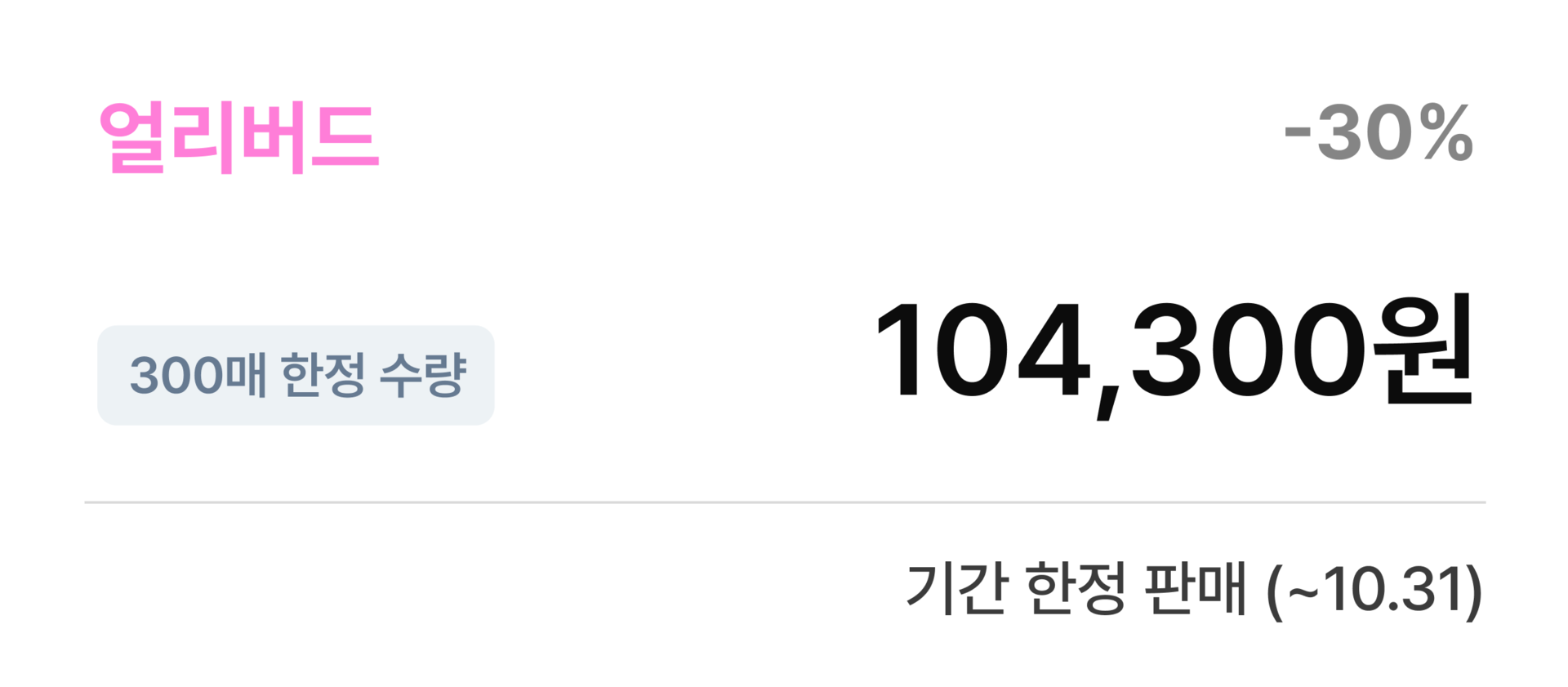 얼리버드

-30%

300매 한정 수량

104,300원

기간 한정 판매 (~10.31)