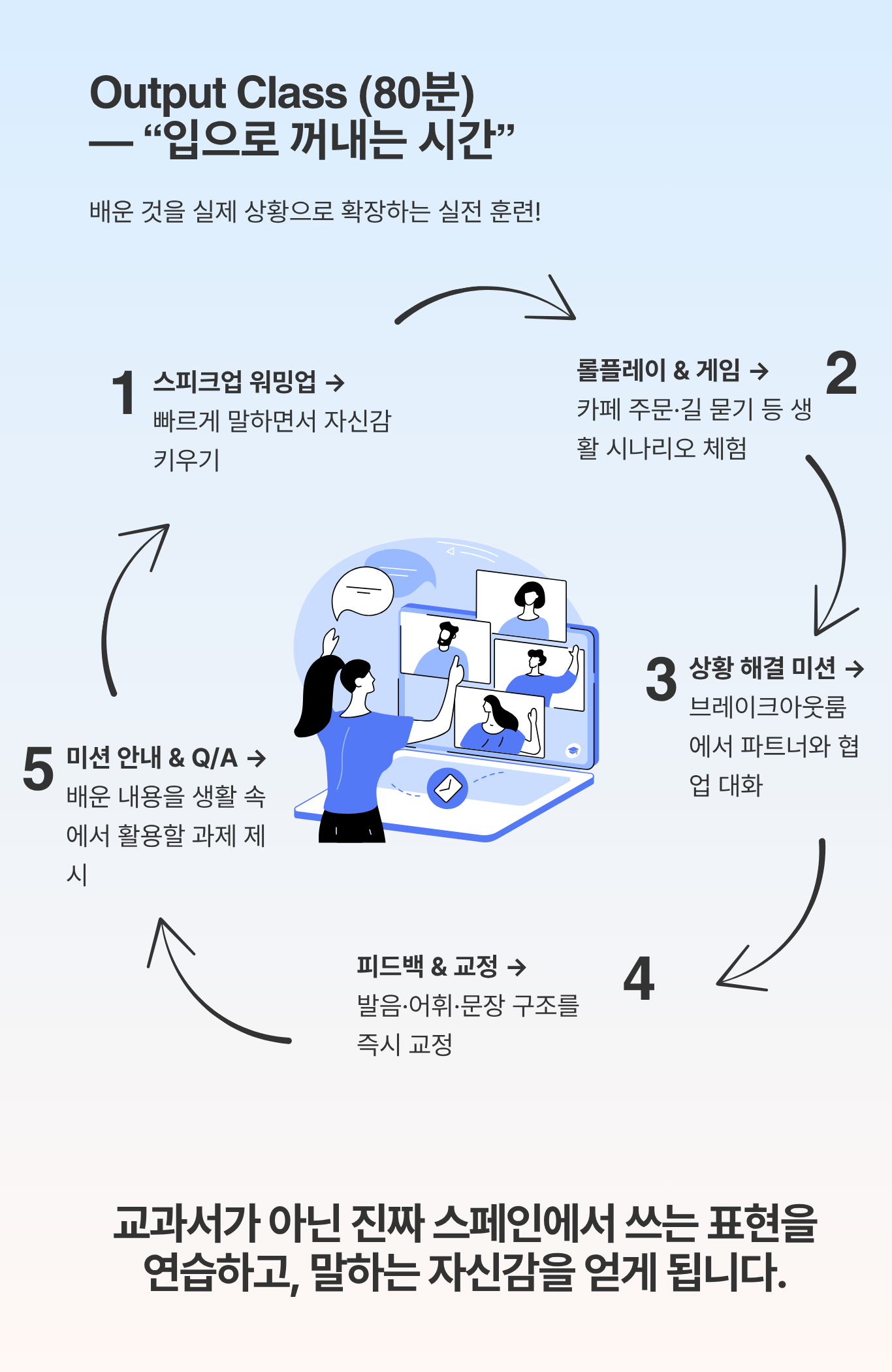 Output Class (80분)
— “입으로 꺼내는 시간”

배운 것을 실제 상황으로 확장하는 실전 훈련!

1 스피크업 워밍업 →
빠르게 말하면서 자신감 키우기

롤플레이 & 게임 → 2
카페 주문·길 묻기 등 생활 시나리오 체험

3 상황 해결 미션 →
브레이크아웃룸에서 파트너와 협업 대화

피드백 & 교정 → 4
발음·어휘·문장 구조를 즉시 교정

5 미션 안내 & Q/A →
배운 내용을 생활 속에서 활용할 과제 제시

교과서가 아닌 진짜 스페인에서 쓰는 표현을 연습하고, 말하는 자신감을 얻게 됩니다.