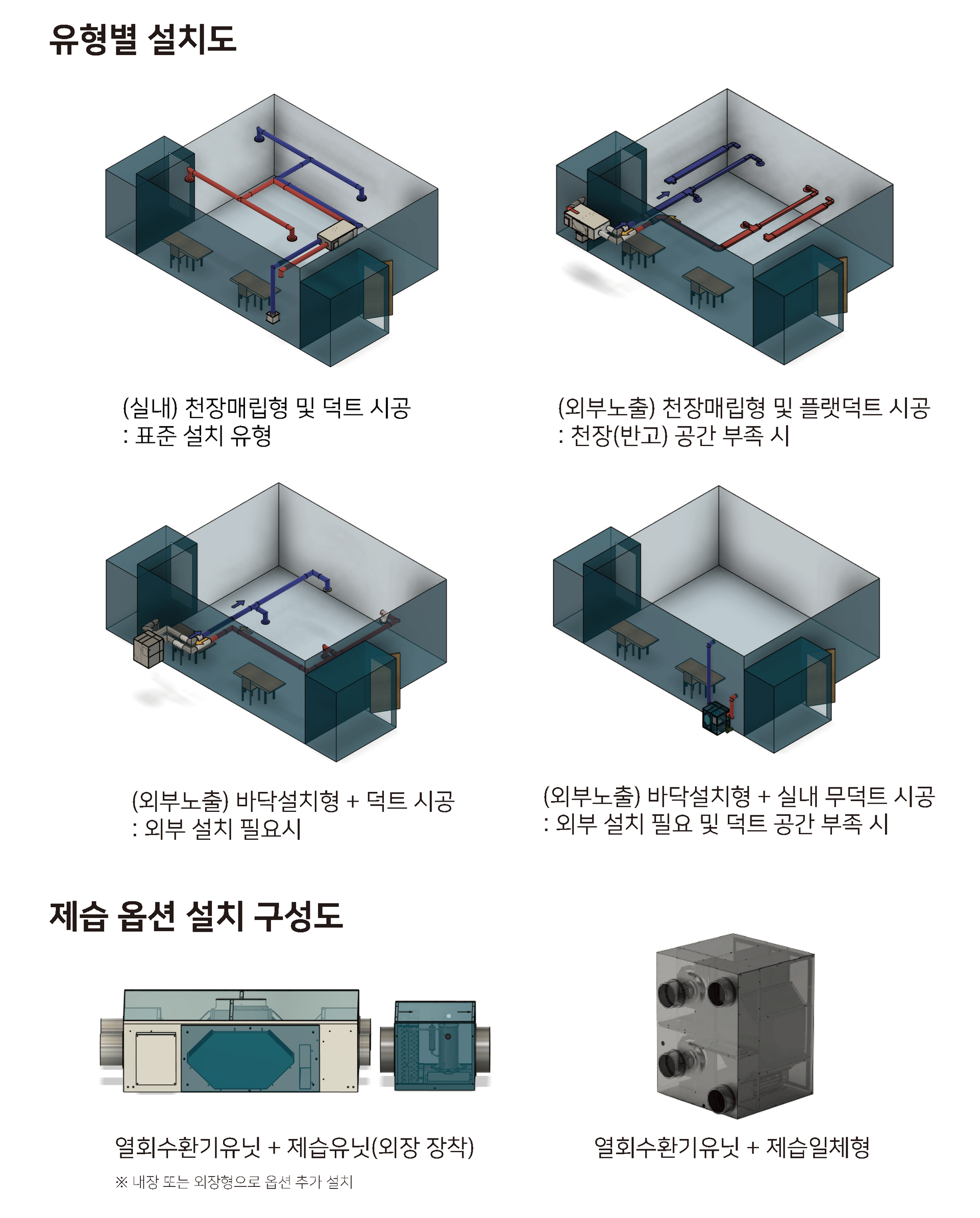 유형별 설치도

(실내) 천장매립형 및 덕트 시공
: 표준 설치 유형

(외부노출) 천장매립형 및 플랫덕트 시공
: 천장(반고) 공간 부족 시

(외부노출) 바닥설치형 + 덕트 시공
: 외부 설치 필요시

(외부노출) 바닥설치형 + 실내 무덕트 시공
: 외부 설치 필요 및 덕트 공간 부족 시

제습 옵션 설치 구성도

열회수환기유닛 + 제습유닛(외장 장착)

※ 내장 또는 외장형으로 옵션 추가 설치

열회수환기유닛 + 제습일체형