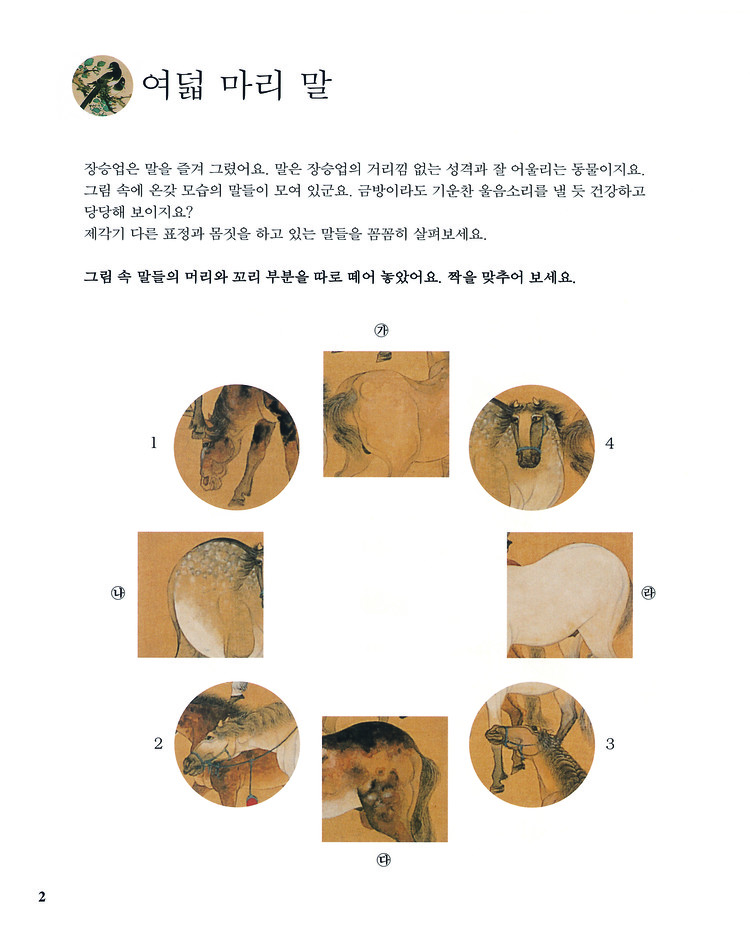 여덟 마리 말

장승업은 말을 즐겨 그렸어요. 말은 장승업의 거리낌 없는 성격과 잘 어울리는 동물이지요. 그림 속에 온갖 모습의 말들이 모여 있군요. 금방이라도 기운찬 울음소리를 낼 듯 건강하고 당당해 보이지요?
제각기 다른 표정과 몸짓을 하고 있는 말들을 꼼꼼히 살펴보세요.

그림 속 말들의 머리와 꼬리 부분을 따로 떼어 놓았어요. 짝을 맞추어 보세요.

㉮

1

4

㉯

㉱

2

3

㉰

2