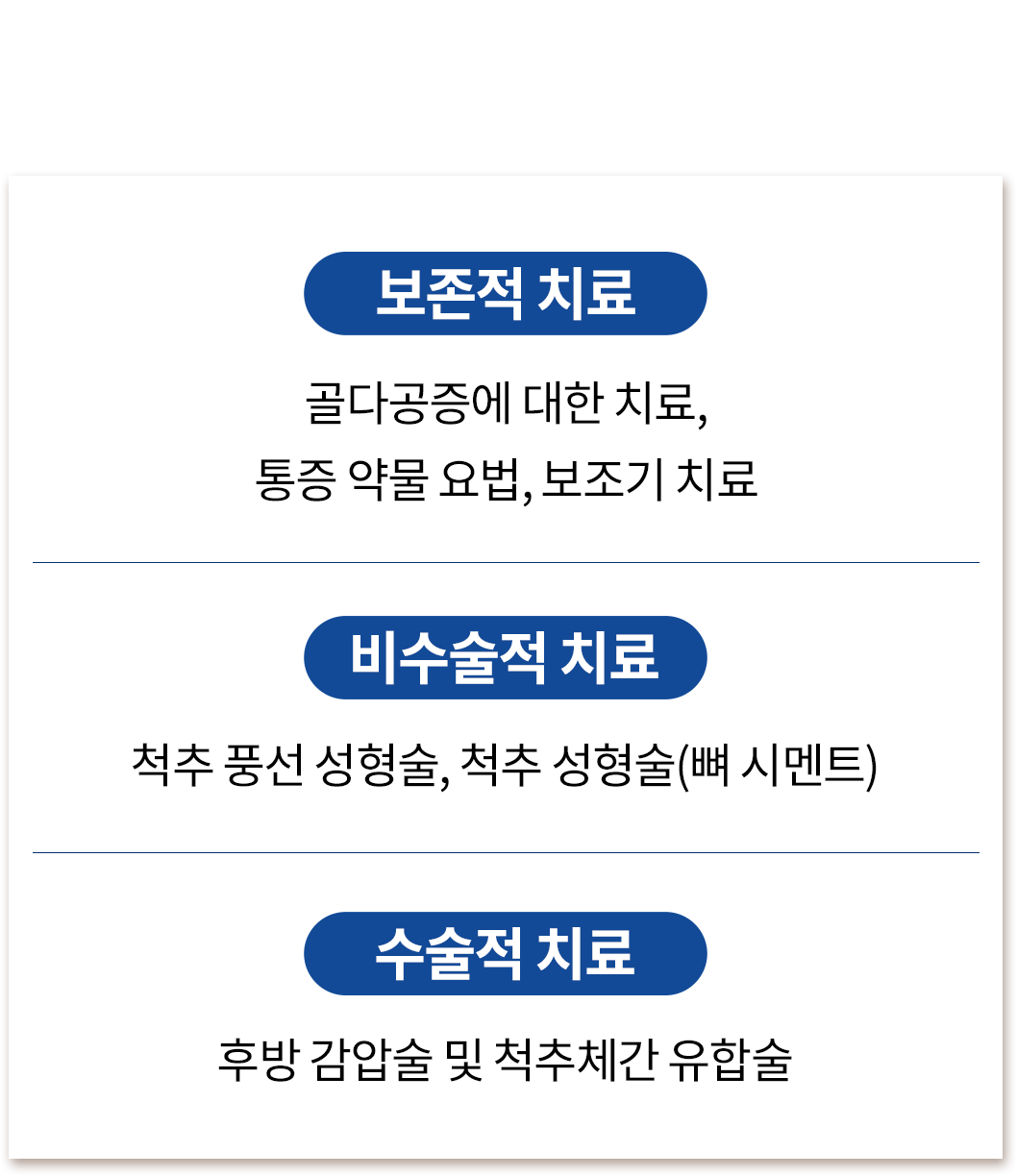 보존적 치료

골다공증에 대한 치료,
통증 약물 요법, 보조기 치료

비수술적 치료

척추 풍선 성형술, 척추 성형술(뼈 시멘트)

수술적 치료

후방 감압술 및 척추체간 유합술