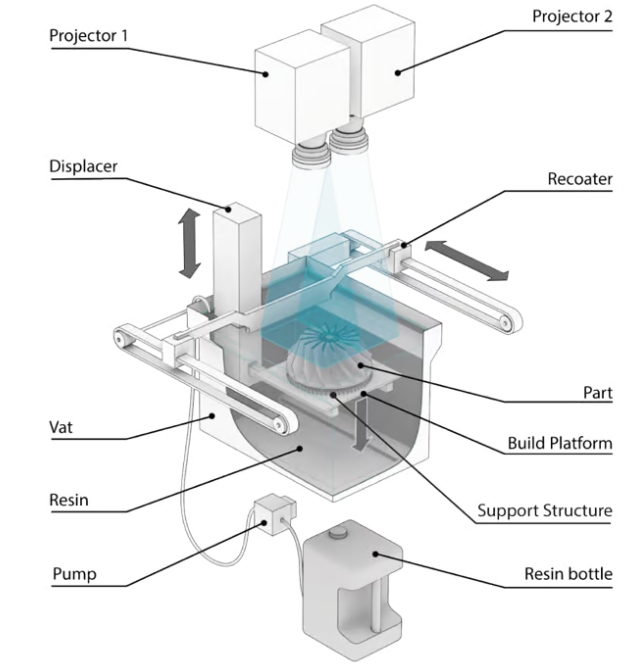 Projector 1
Projector 2
Displacer
Recoater
Part
Vat
Build Platform
Resin
Support Structure
Pump
Resin bottle