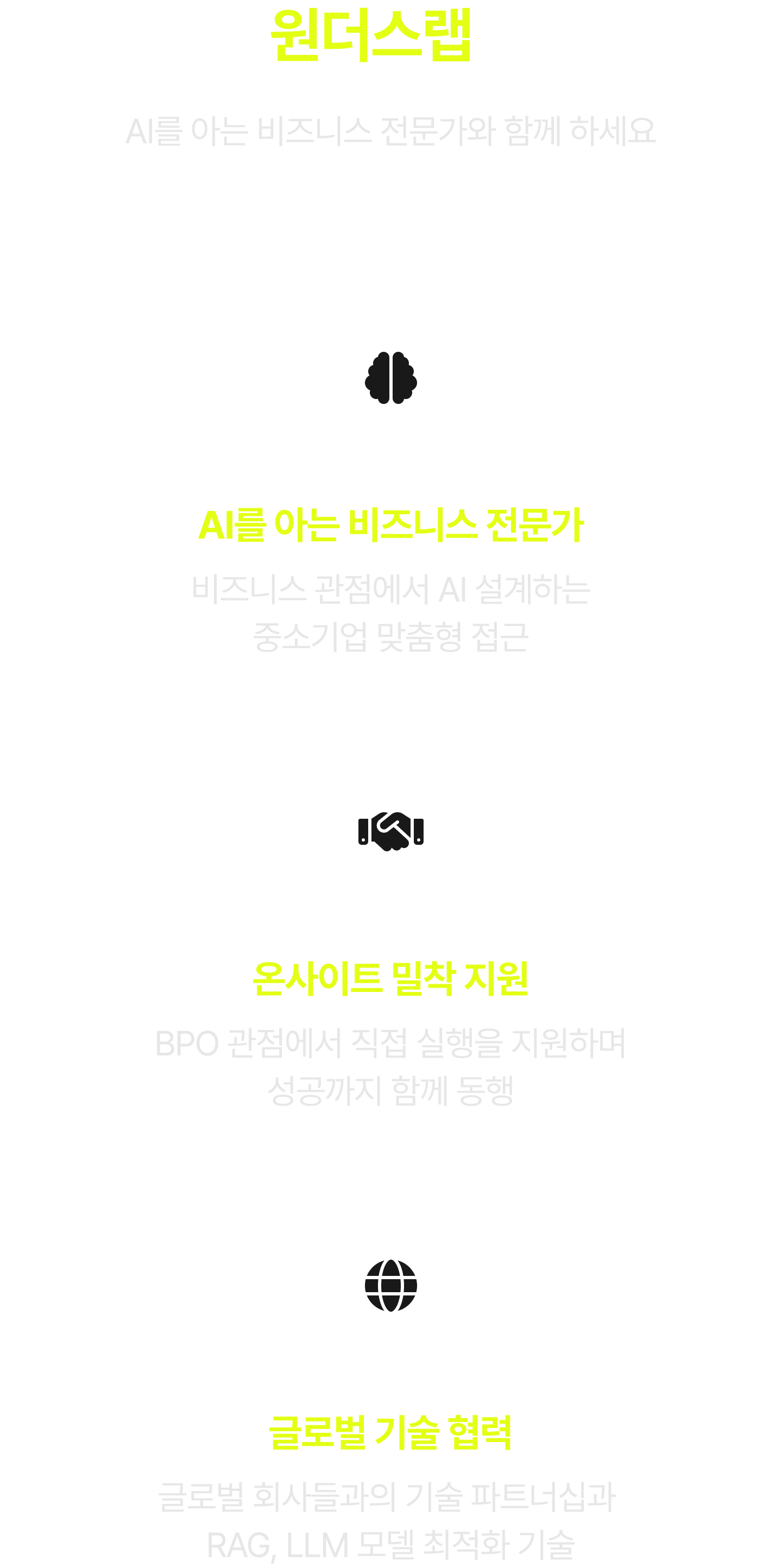 원더스랩

AI를 아는 비즈니스 전문가와 함께 하세요

AI를 아는 비즈니스 전문가

비즈니스 관점에서 AI 설계하는 중소기업 맞춤형 접근

온사이트 밀착 지원

BPO 관점에서 직접 실행을 지원하며 성공까지 함께 동행

글로벌 기술 협력

글로벌 회사들과의 기술 파트너십과 RAG, LLM 모델 최적화 기술