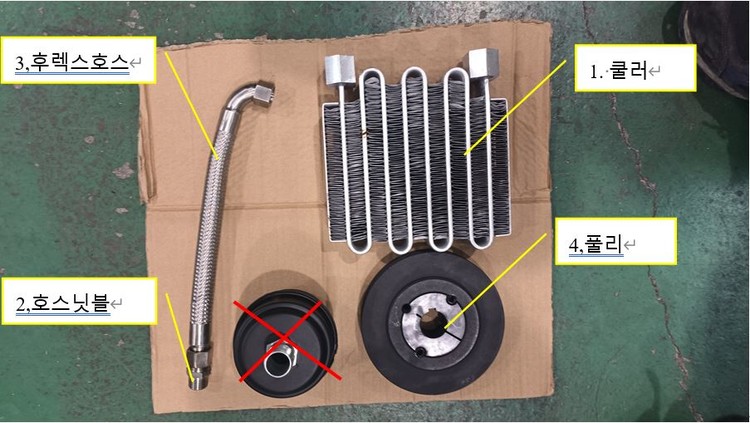 3,후렉스호스

1. 쿨러

4,풀리

2,호스닛블