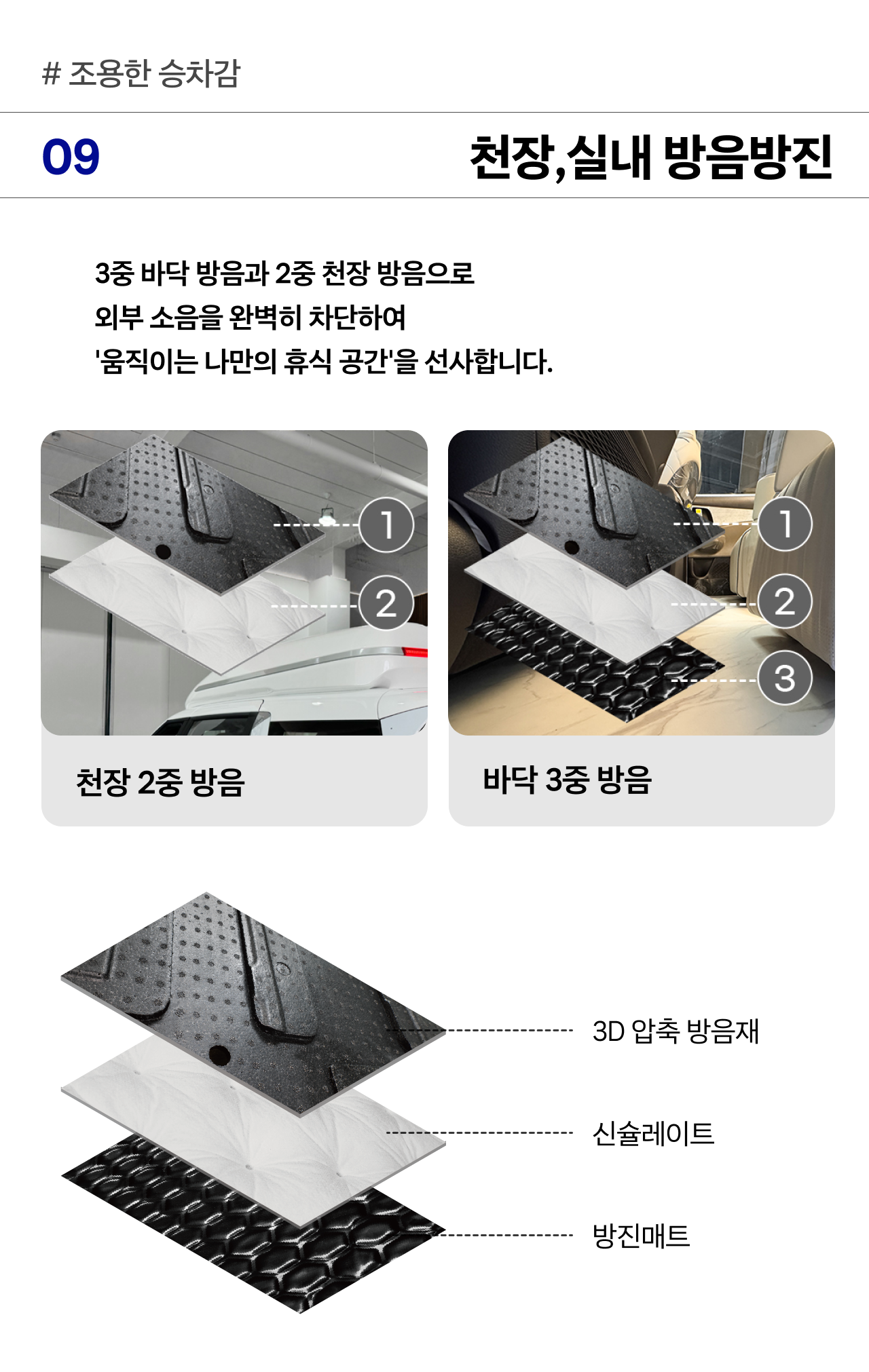 # 조용한 승차감

09

천장,실내 방음방진

3중 바닥 방음과 2중 천장 방음으로
외부 소음을 완벽히 차단하여
'움직이는 나만의 휴식 공간'을 선사합니다.

1
2

천장 2중 방음

1
2
3

바닥 3중 방음

3D 압축 방음재

신슐레이트

방진매트