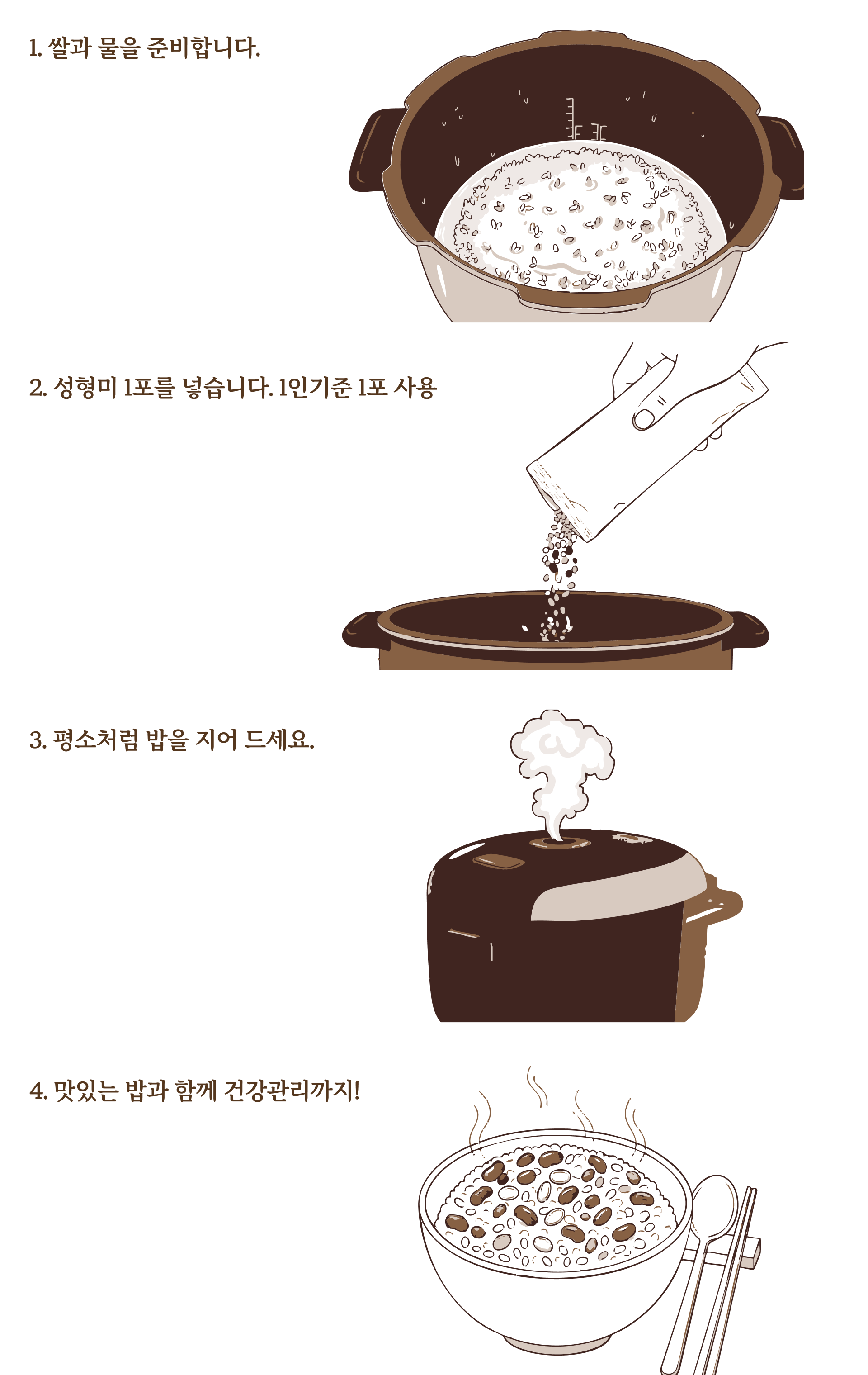 1. 쌀과 물을 준비합니다.

2. 성형미 1포를 넣습니다. 1인기준 1포 사용

3. 평소처럼 밥을 지어 드세요.

4. 맛있는 밥과 함께 건강관리까지!