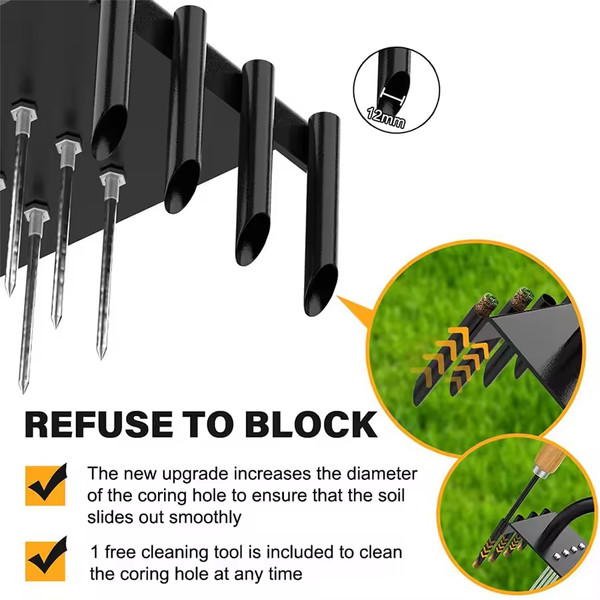 12mm

REFUSE TO BLOCK

The new upgrade increases the diameter of the coring hole to ensure that the soil slides out smoothly

1 free cleaning tool is included to clean the coring hole at any time