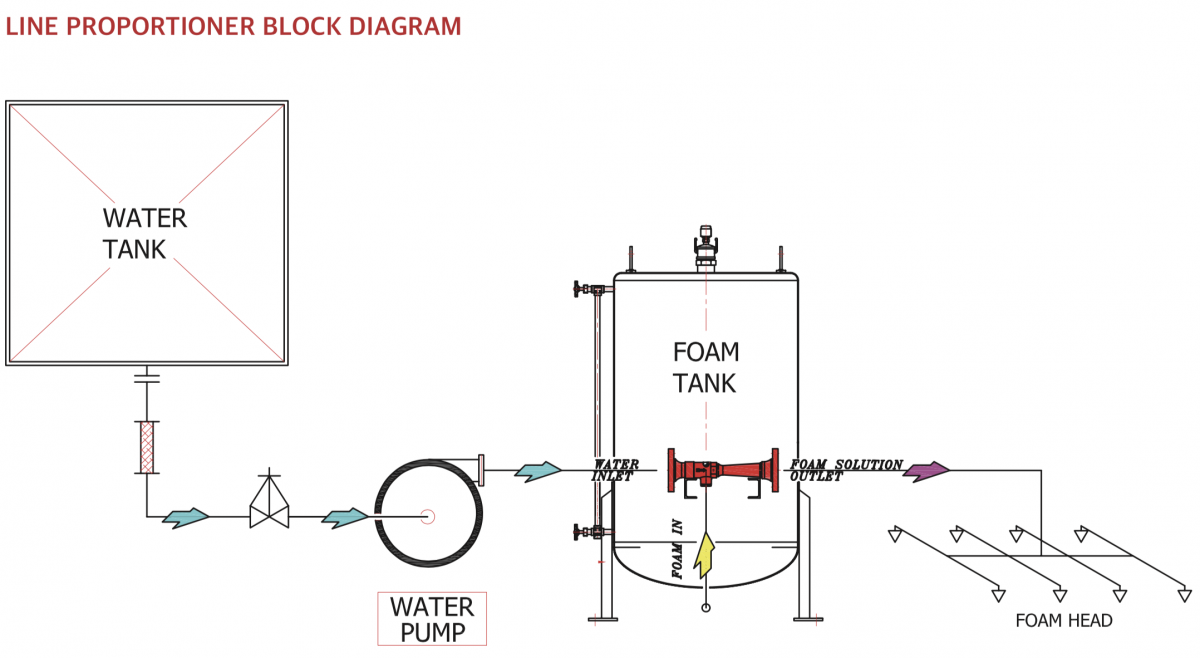 LINE PROPORTIONER BLOCK DIAGRAM

WATER TANK

FOAM TANK

WATER INLET

FOAM SOLUTION OUTLET

FOAM IN

WATER PUMP

FOAM HEAD