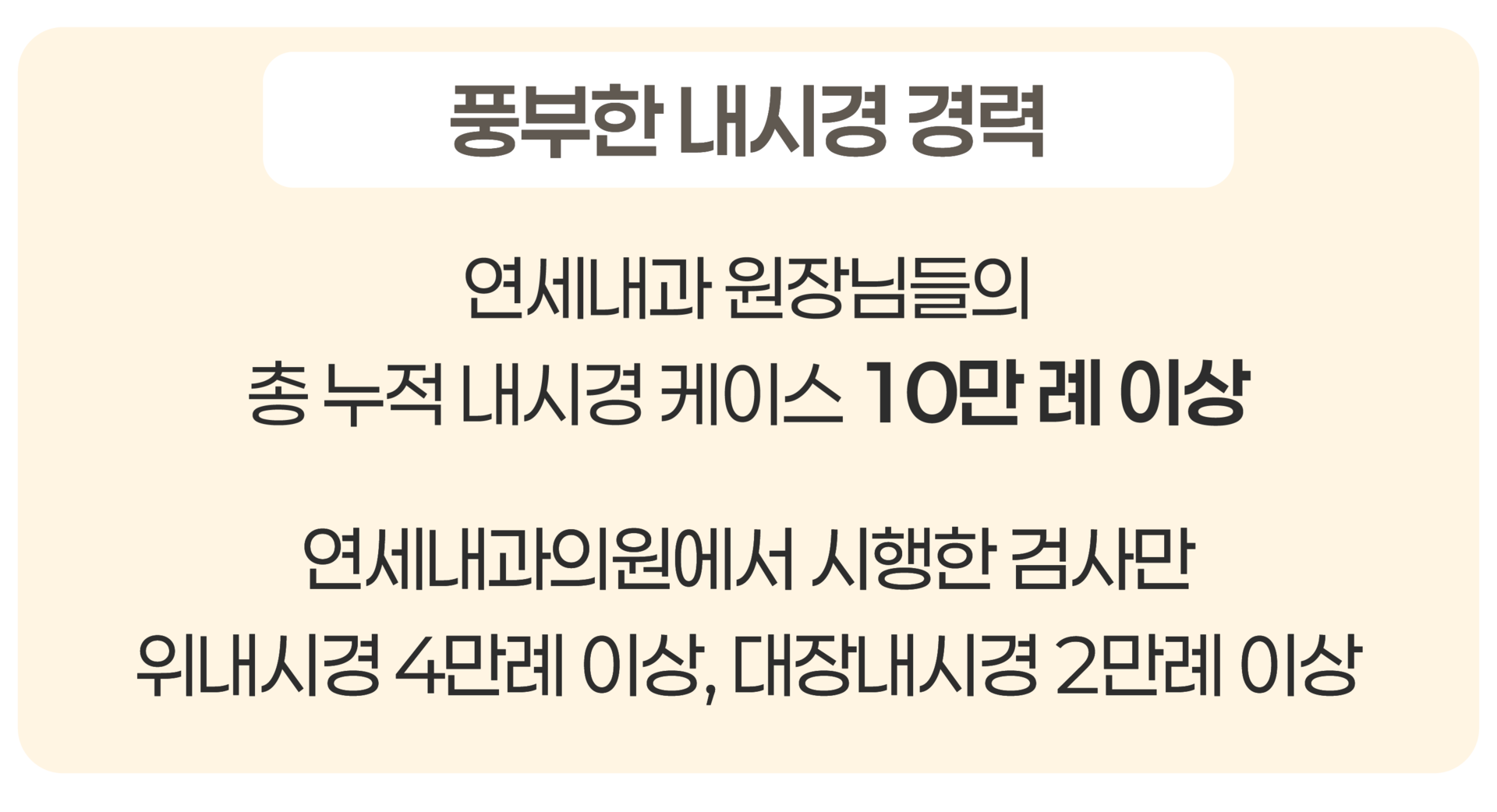 풍부한 내시경 경력

연세내과 원장님들의 총 누적 내시경 케이스 10만 례 이상

연세내과의원에서 시행한 검사만 위내시경 4만례 이상, 대장내시경 2만례 이상