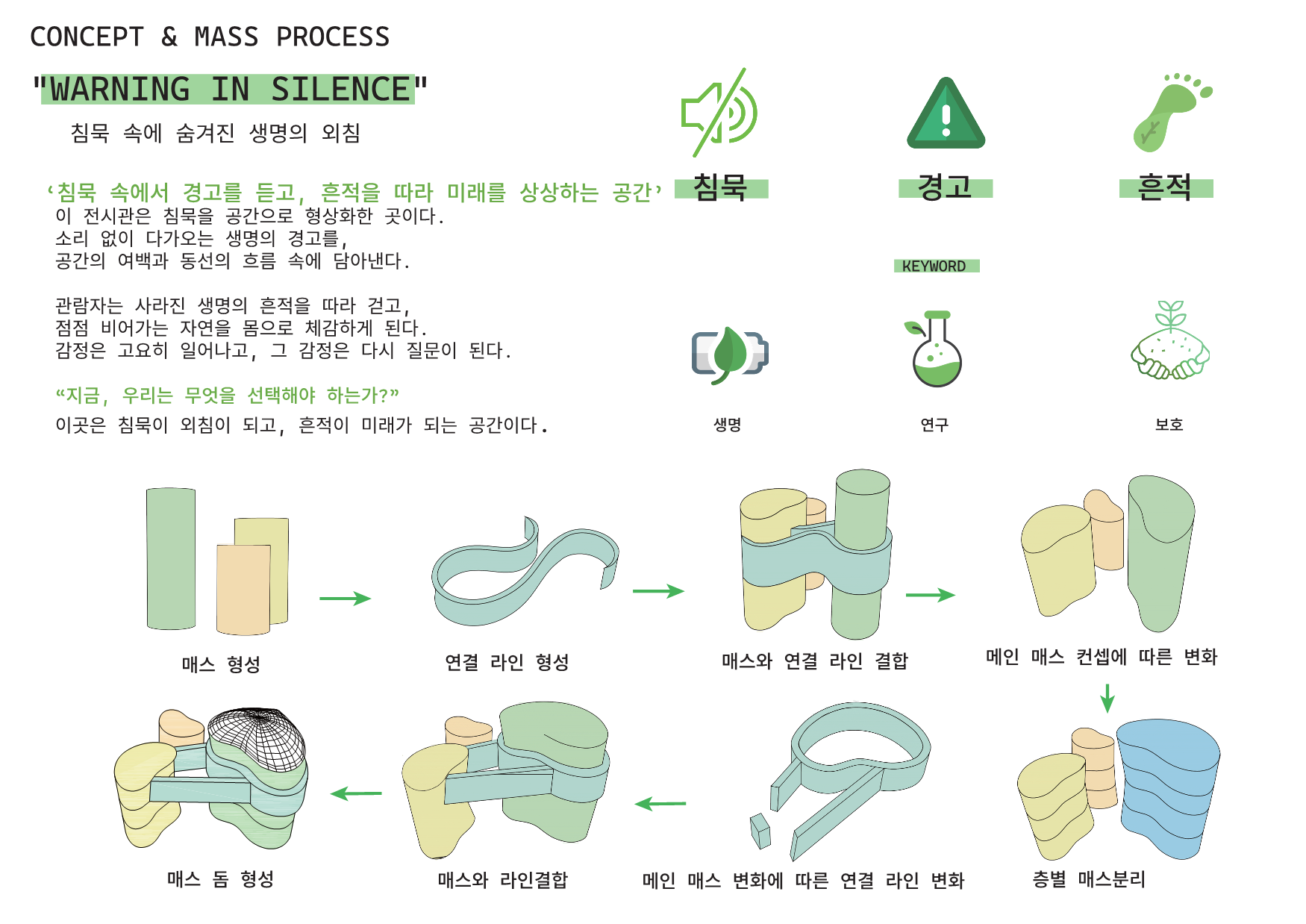 CONCEPT & MASS PROCESS

"WARNING IN SILENCE"

침묵 속에 숨겨진 생명의 외침

‘침묵 속에서 경고를 듣고, 흔적을 따라 미래를 상상하는 공간’
이 전시관은 침묵을 공간으로 형상화한 곳이다.
소리 없이 다가오는 생명의 경고를,
공간의 여백과 동선의 흐름 속에 담아낸다.

관람자는 사라진 생명의 흔적을 따라 걷고,
점점 비어가는 자연을 몸으로 체감하게 된다.
감정은 고요히 일어나고, 그 감정은 다시 질문이 된다.

“지금, 우리는 무엇을 선택해야 하는가?”
이곳은 침묵이 외침이 되고, 흔적이 미래가 되는 공간이다.

침묵

경고

흔적

KEYWORD

생명

연구

보호

매스 형성

연결 라인 형성

매스와 연결 라인 결합

메인 매스 컨셉에 따른 변화

매스 돔 형성

매스와 라인결합

메인 매스 변화에 따른 연결 라인 변화

층별 매스분리