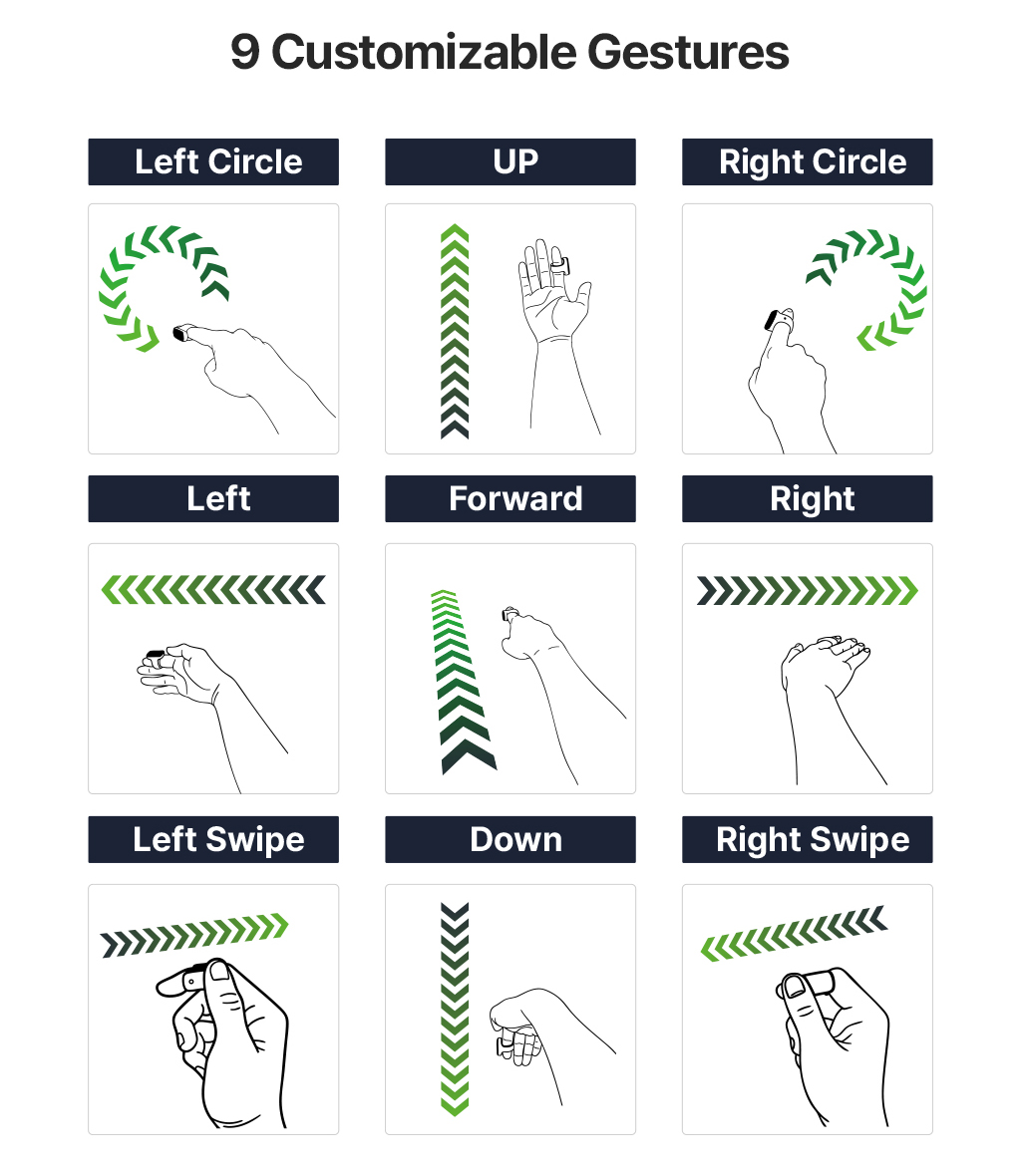 9 Customizable Gestures

Left Circle

UP

Right Circle

Left

Forward

Right

Left Swipe

Down

Right Swipe