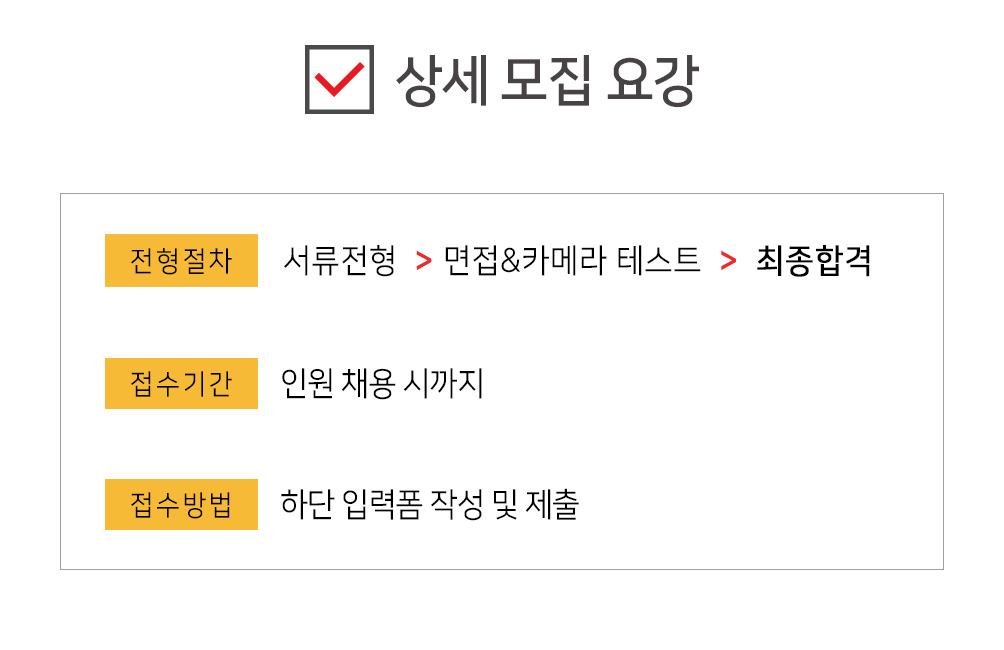 ☑ 상세 모집 요강

전형절차 서류전형 > 면접&카메라 테스트 > 최종합격

접수기간 인원 채용 시까지

접수방법 하단 입력폼 작성 및 제출