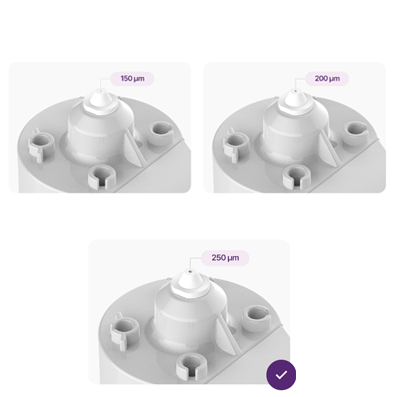 150 µm

200 µm

250 µm