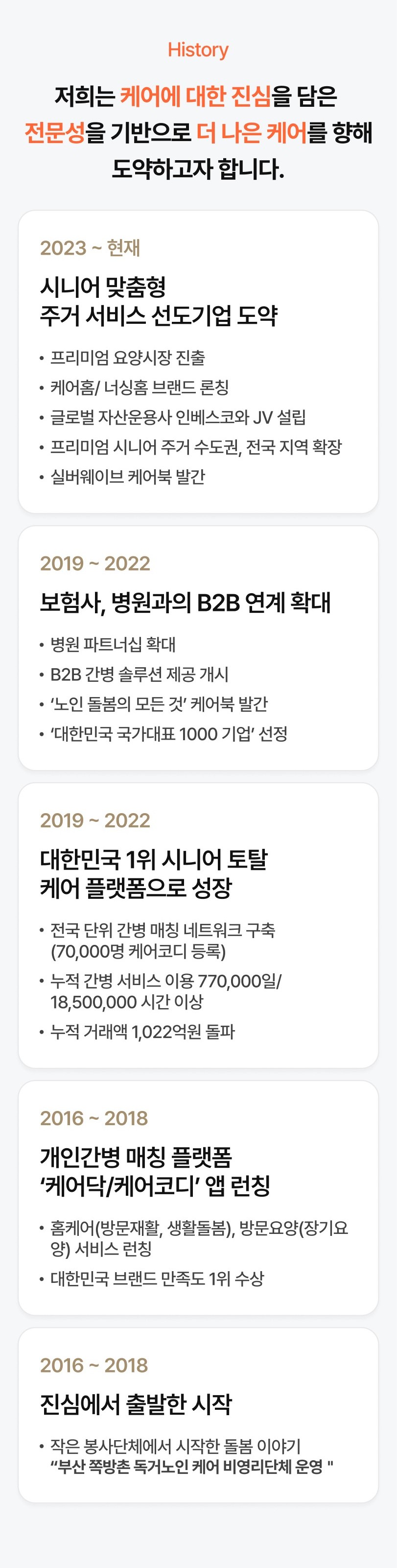 History

저희는 케어에 대한 진심을 담은 전문성을 기반으로 더 나은 케어를 향해 도약하고자 합니다.

2023 ~ 현재

시니어 맞춤형
주거 서비스 선도기업 도약

• 프리미엄 요양시장 진출
• 케어홈/ 너싱홈 브랜드 론칭
• 글로벌 자산운용사 인베스코와 JV 설립
• 프리미엄 시니어 주거 수도권, 전국 지역 확장
• 실버웨이브 케어북 발간

2019 ~ 2022

보험사, 병원과의 B2B 연계 확대

• 병원 파트너십 확대
• B2B 간병 솔루션 제공 개시
• '노인 돌봄의 모든 것' 케어북 발간
• '대한민국 국가대표 1000 기업' 선정

2019 ~ 2022

대한민국 1위 시니어 토탈
케어 플랫폼으로 성장

• 전국 단위 간병 매칭 네트워크 구축 (70,000명 케어코디 등록)
• 누적 간병 서비스 이용 770,000일/ 18,500,000 시간 이상
• 누적 거래액 1,022억원 돌파

2016 ~ 2018

개인간병 매칭 플랫폼
'케어닥/케어코디' 앱 런칭

• 홈케어(방문재활, 생활돌봄), 방문요양(장기요양) 서비스 런칭
• 대한민국 브랜드 만족도 1위 수상

2016 ~ 2018

진심에서 출발한 시작

• 작은 봉사단체에서 시작한 돌봄 이야기 "부산 쪽방촌 독거노인 케어 비영리단체 운영 "