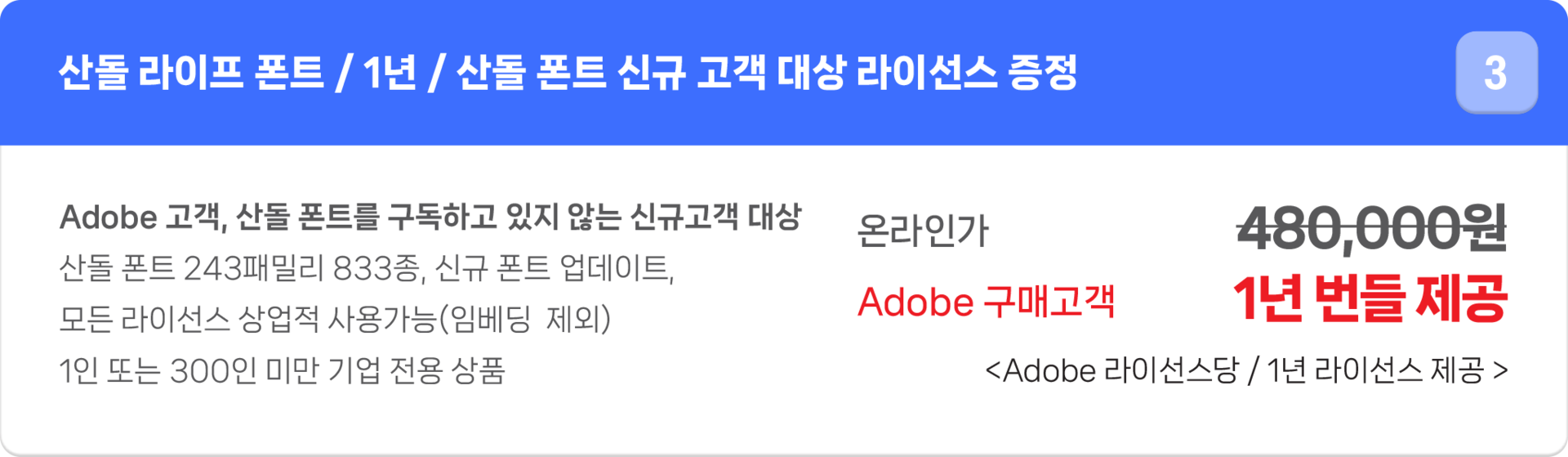 산돌 라이프 폰트 / 1년 / 산돌 폰트 신규 고객 대상 라이선스 증정

3

Adobe 고객, 산돌 폰트를 구독하고 있지 않는 신규고객 대상
산돌 폰트 243패밀리 833종, 신규 폰트 업데이트,
모든 라이선스 상업적 사용가능(임베딩 제외)
1인 또는 300인 미만 기업 전용 상품

온라인가 480,000원

Adobe 구매고객 1년 번들 제공

<Adobe 라이선스당 / 1년 라이선스 제공 >