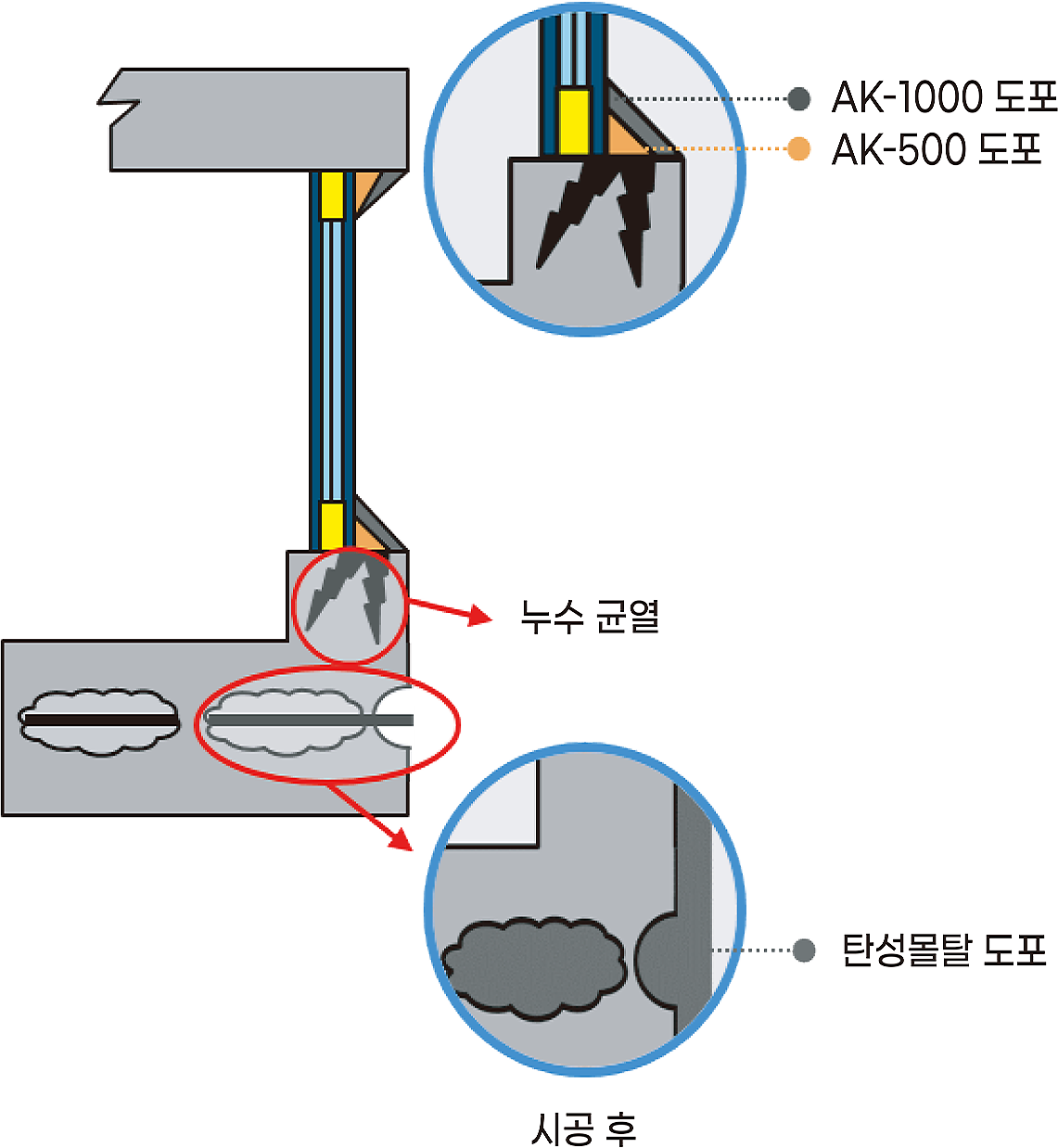 AK-1000 도포
AK-500 도포
누수 균열
탄성몰탈 도포
시공 후