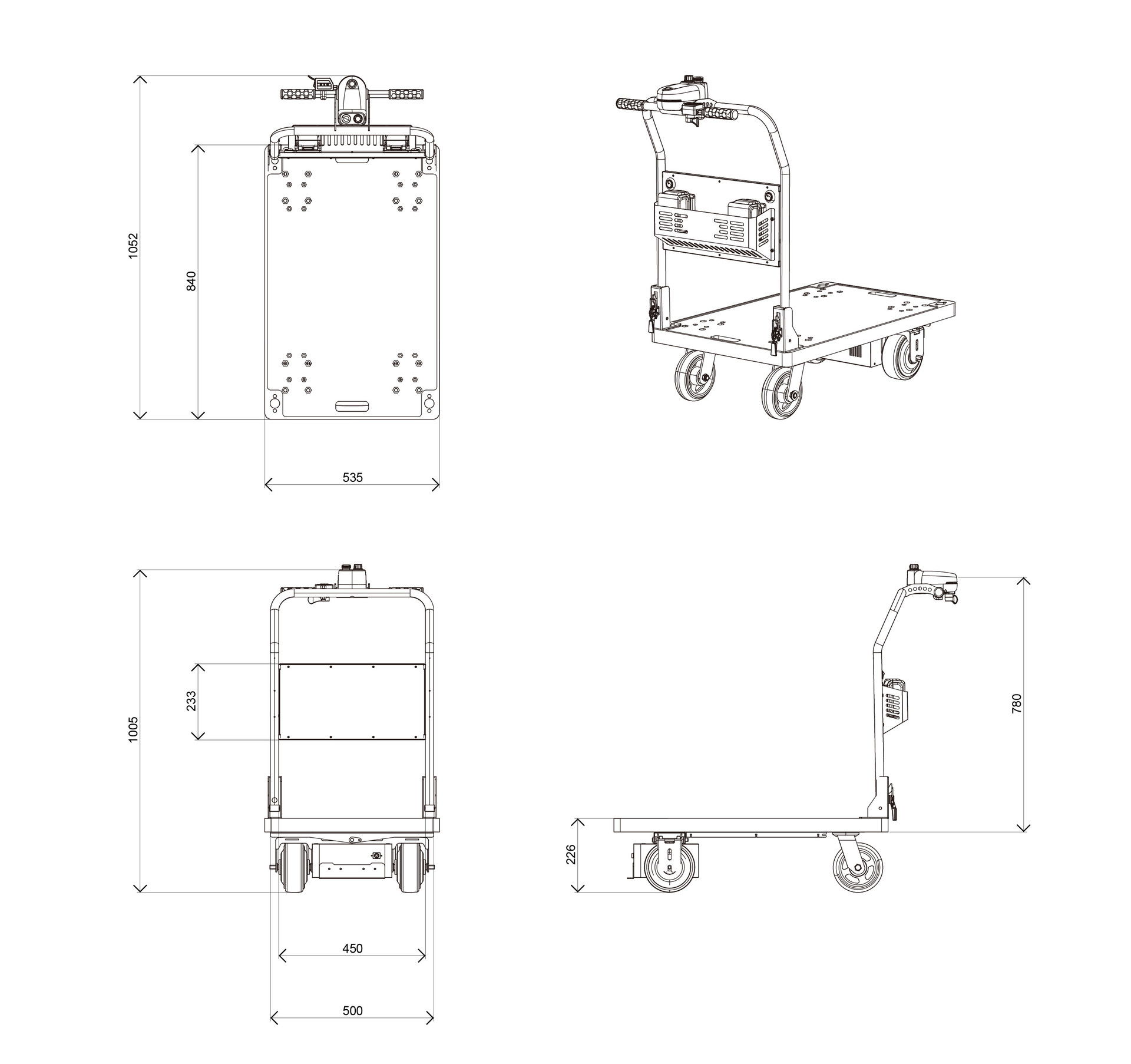 1052

840

535

1005

233

450

500

780

226