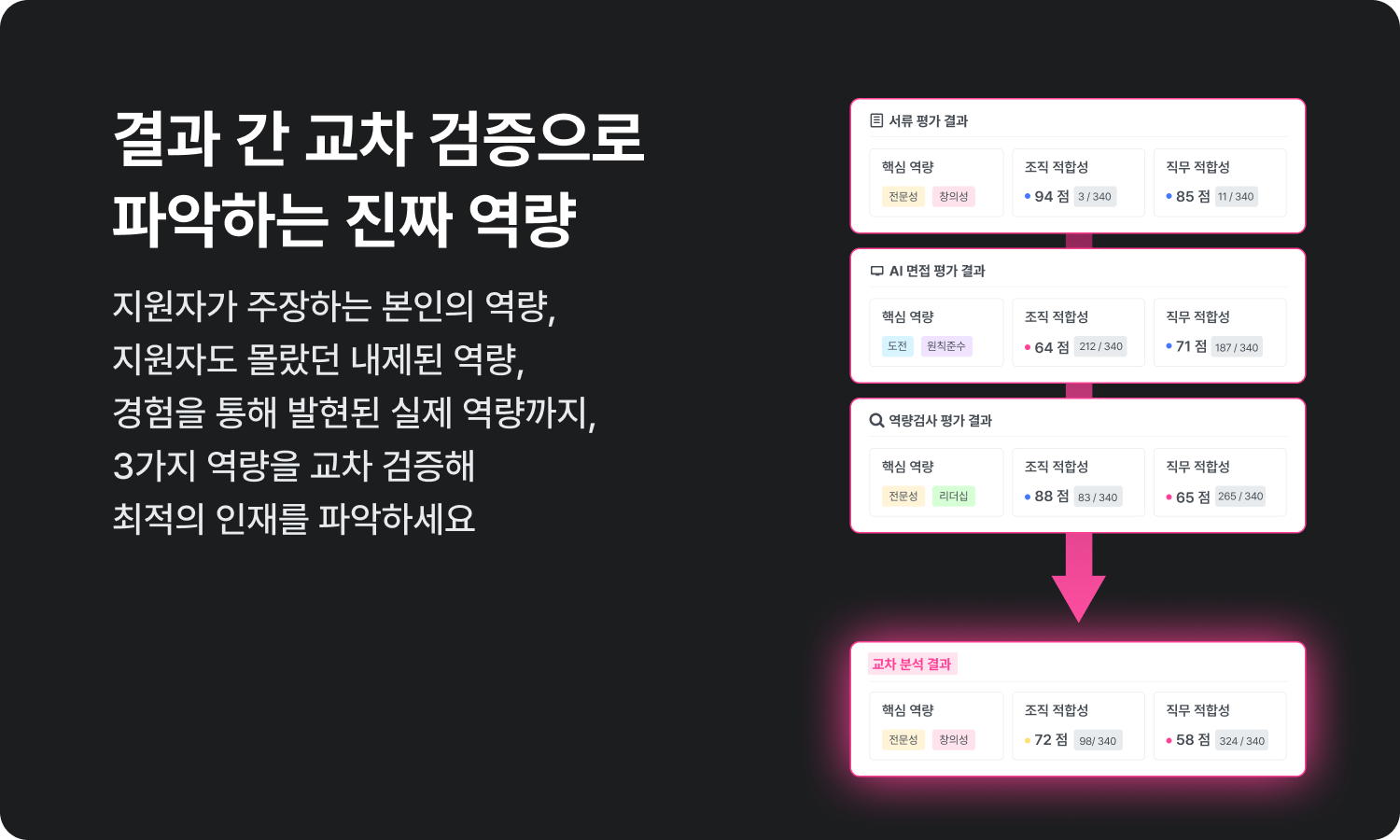 결과 간 교차 검증으로
파악하는 진짜 역량

지원자가 주장하는 본인의 역량,
지원자도 몰랐던 내제된 역량,
경험을 통해 발현된 실제 역량까지,
3가지 역량을 교차 검증해
최적의 인재를 파악하세요

서류 평가 결과

핵심 역량
전문성 창의성

조직 적합성
• 94 점 3 / 340

직무 적합성
• 85 점 11 / 340

AI 면접 평가 결과

핵심 역량
도전 원칙준수

조직 적합성
• 64 점 212 / 340

직무 적합성
• 71 점 187 / 340

역량검사 평가 결과

핵심 역량
전문성 리더십

조직 적합성
• 88 점 83 / 340

직무 적합성
• 65 점 265 / 340

교차 분석 결과

핵심 역량
전문성 창의성

조직 적합성
• 72 점 98/ 340

직무 적합성
• 58 점 324 / 340