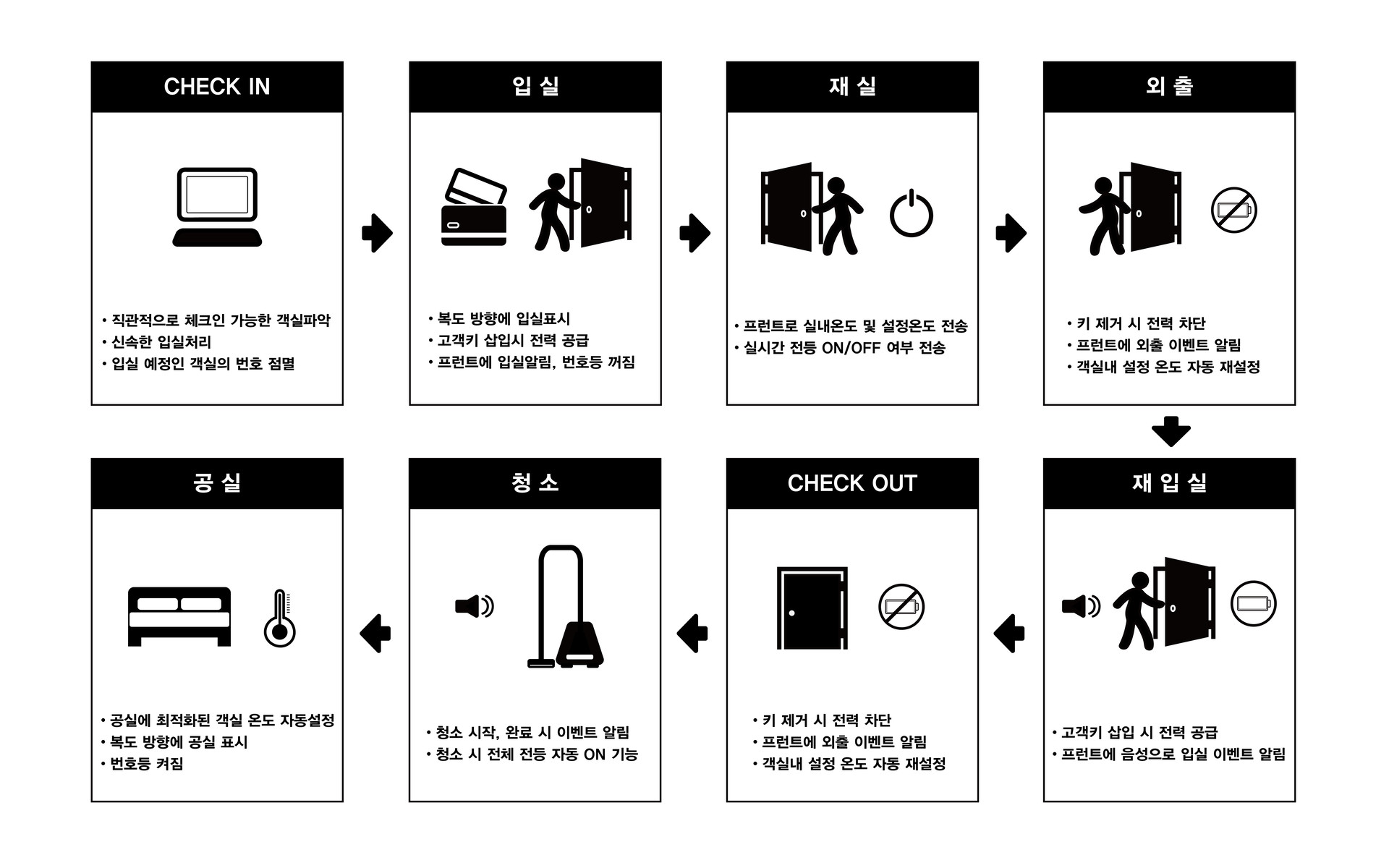 CHECK IN

• 직관적으로 체크인 가능한 객실파악
• 신속한 입실처리
• 입실 예정인 객실의 번호 점멸

입 실

• 복도 방향에 입실표시
• 고객키 삽입시 전력 공급
• 프런트에 입실알림, 번호등 꺼짐

재 실

• 프런트로 실내온도 및 설정온도 전송
• 실시간 전등 ON/OFF 여부 전송

외 출

• 키 제거 시 전력 차단
• 프런트에 외출 이벤트 알림
• 객실내 설정 온도 자동 재설정

재 입 실

• 고객키 삽입 시 전력 공급
• 프런트에 음성으로 입실 이벤트 알림

CHECK OUT

• 키 제거 시 전력 차단
• 프런트에 외출 이벤트 알림
• 객실내 설정 온도 자동 재설정

청 소

• 청소 시작, 완료 시 이벤트 알림
• 청소 시 전체 전등 자동 ON 기능

공 실

• 공실에 최적화된 객실 온도 자동설정
• 복도 방향에 공실 표시
• 번호등 켜짐