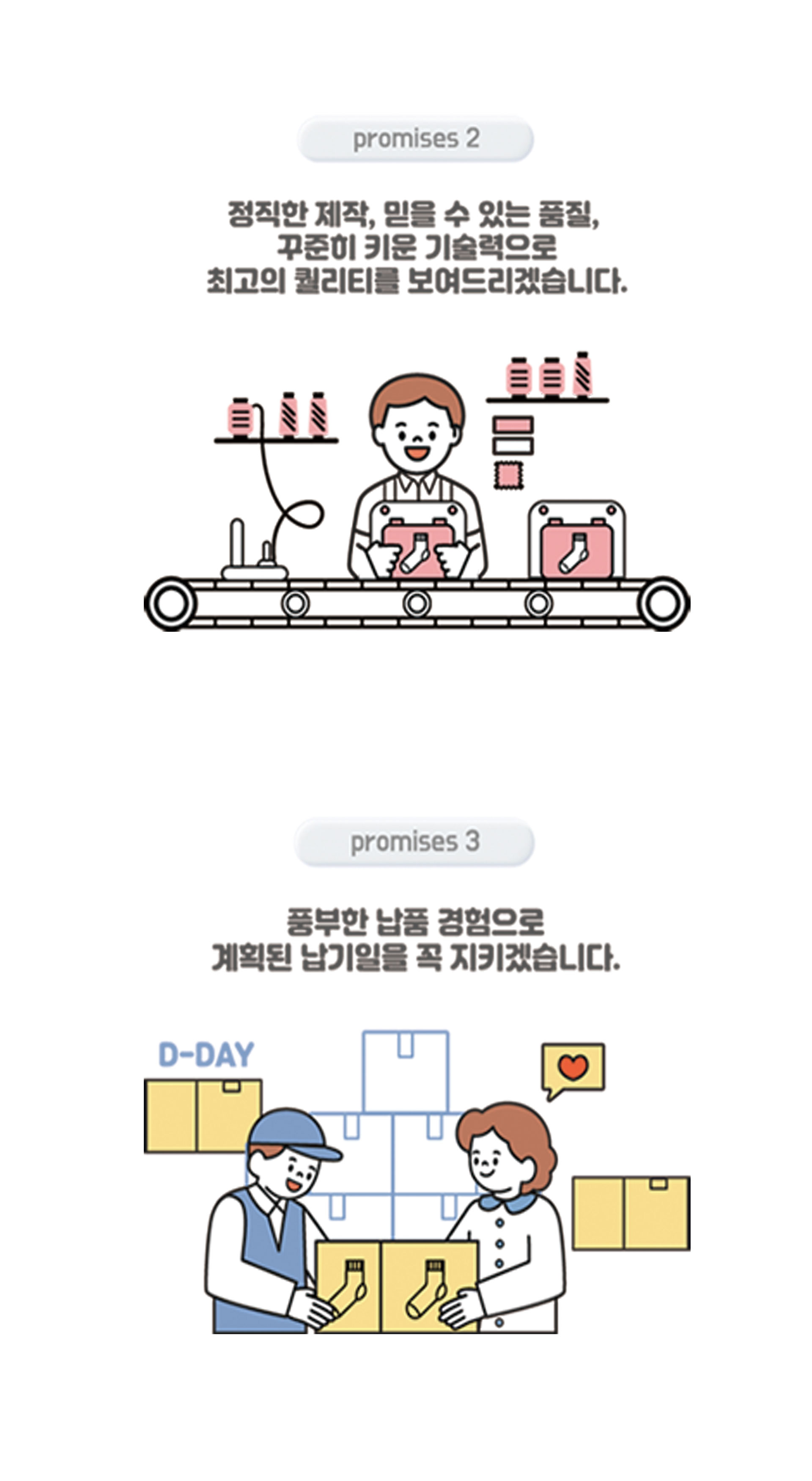 promises 2

정직한 제작, 믿을 수 있는 품질,
꾸준히 키운 기술력으로
최고의 퀄리티를 보여드리겠습니다.

promises 3

풍부한 납품 경험으로
계획된 납기일을 꼭 지키겠습니다.

D-DAY