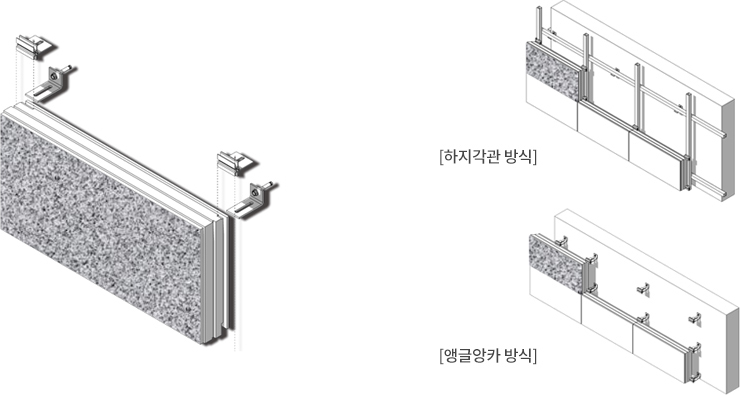 [하지각관 방식]

[앵글앙카 방식]