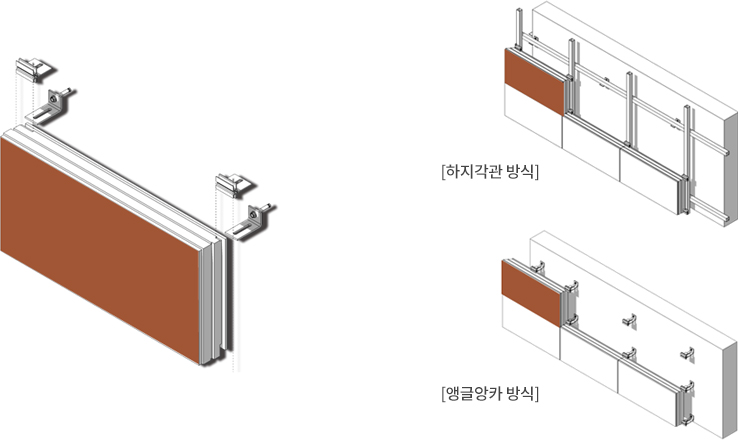 [하지각관 방식]

[앵글앙카 방식]