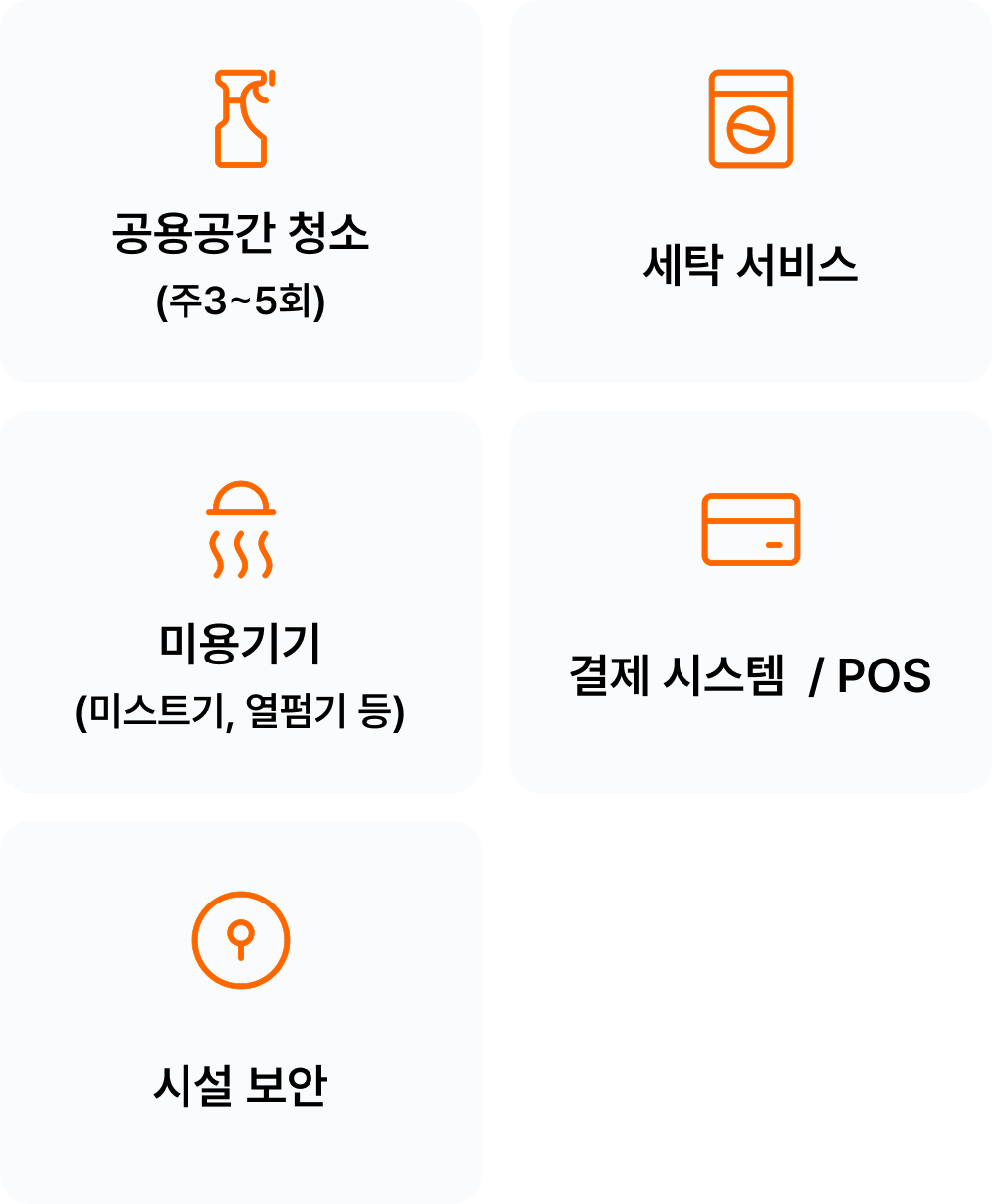 공용공간 청소
(주3~5회)

세탁 서비스

미용기기
(미스트기, 열펌기 등)

결제 시스템 / POS

시설 보안