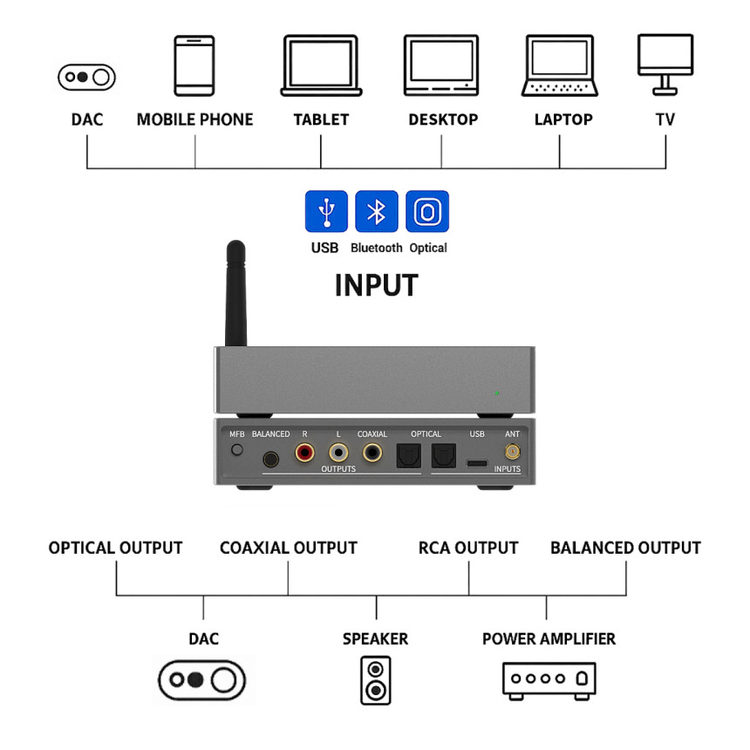 DAC MOBILE PHONE TABLET DESKTOP LAPTOP TV

USB Bluetooth Optical

INPUT

MFB BALANCED R L COAXIAL OPTICAL USB ANT
OUTPUTS INPUTS

OPTICAL OUTPUT COAXIAL OUTPUT RCA OUTPUT BALANCED OUTPUT

DAC SPEAKER POWER AMPLIFIER