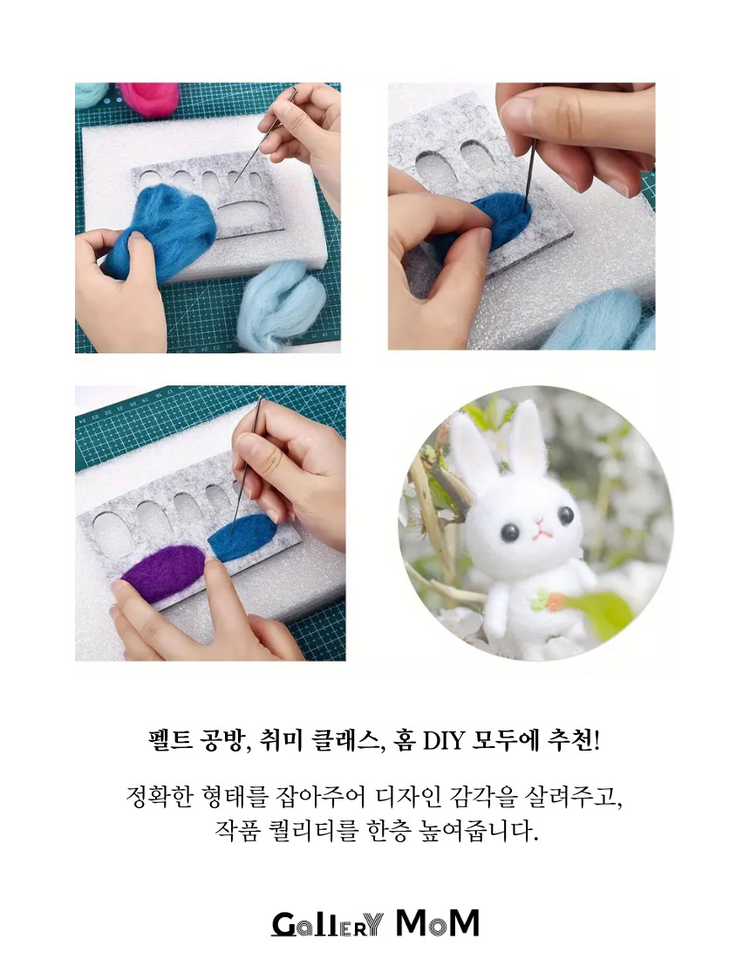 펠트 공방, 취미 클래스, 홈 DIY 모두에 추천!

정확한 형태를 잡아주어 디자인 감각을 살려주고,
작품 퀄리티를 한층 높여줍니다.

GalleRY MoM