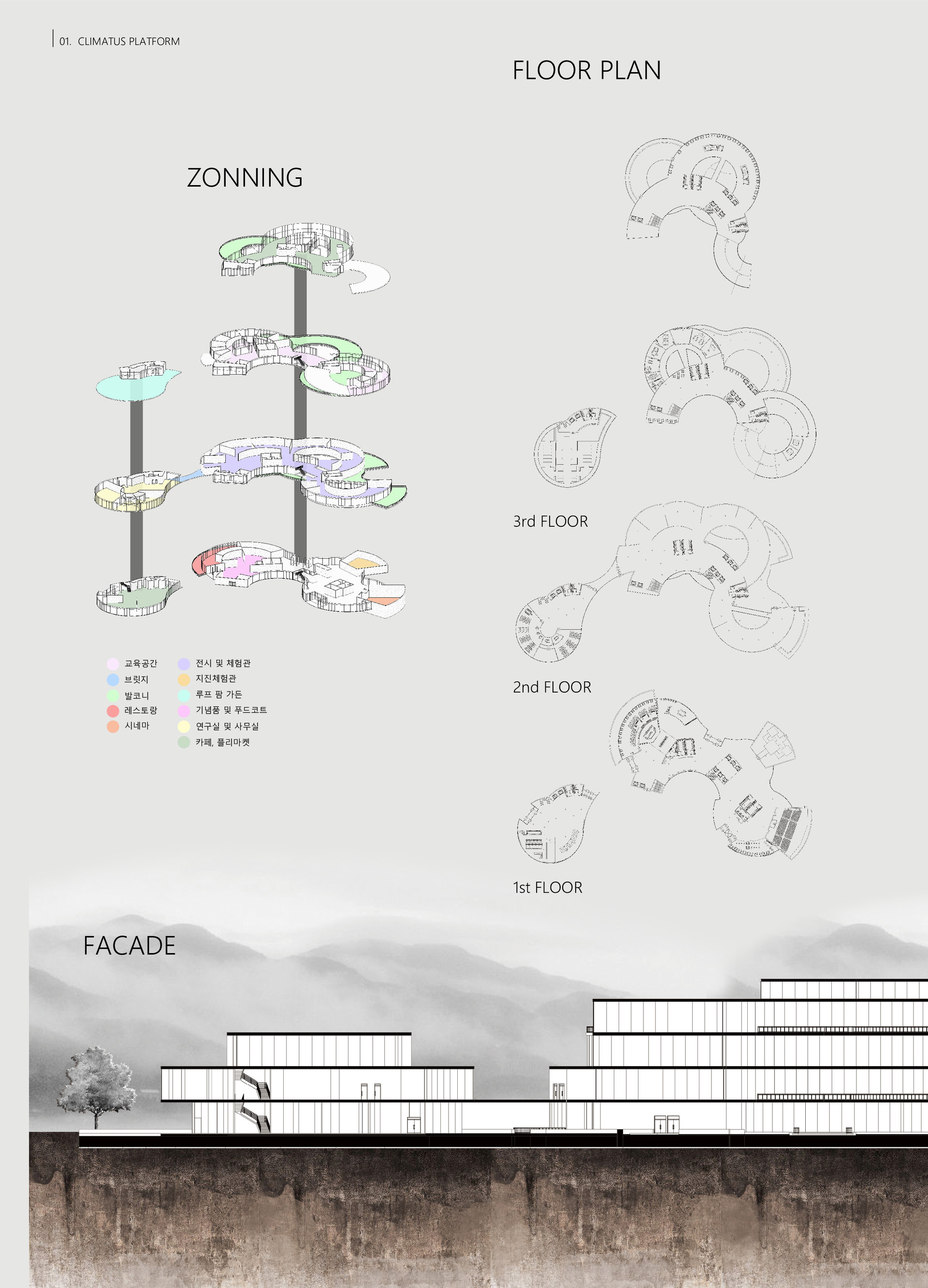 01. CLIMATUS PLATFORM

FLOOR PLAN

ZONNING

교육공간
브릿지
발코니
레스토랑
시네마

전시 및 체험관
지진체험관
루프 팜 가든
기념품 및 푸드코트
연구실 및 사무실
카페, 플리마켓

3rd FLOOR

2nd FLOOR

1st FLOOR

FACADE