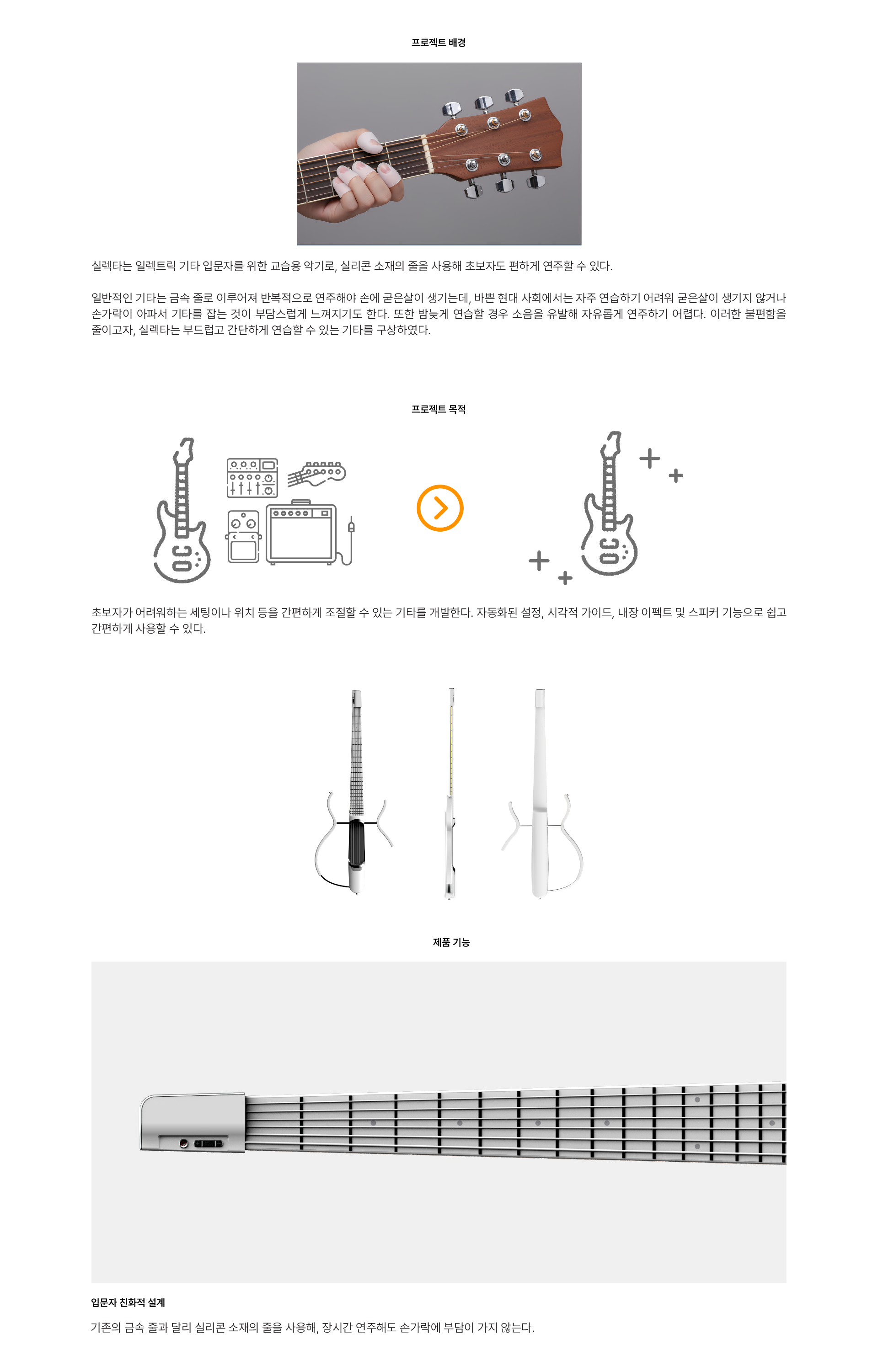 프로젝트 배경

실렉타는 일렉트릭 기타 입문자를 위한 교습용 악기로, 실리콘 소재의 줄을 사용해 초보자도 편하게 연주할 수 있다.

일반적인 기타는 금속 줄로 이루어져 반복적으로 연주해야 손에 굳은살이 생기는데, 바쁜 현대 사회에서는 자주 연습하기 어려워 굳은살이 생기지 않거나 손가락이 아파서 기타를 잡는 것이 부담스럽게 느껴지기도 한다. 또한 밤늦게 연습할 경우 소음을 유발해 자유롭게 연주하기 어렵다. 이러한 불편함을 줄이고자, 실렉타는 부드럽고 간단하게 연습할 수 있는 기타를 구상하였다.

프로젝트 목적

초보자가 어려워하는 세팅이나 위치 등을 간편하게 조절할 수 있는 기타를 개발한다. 자동화된 설정, 시각적 가이드, 내장 이펙트 및 스피커 기능으로 쉽고 간편하게 사용할 수 있다.

제품 기능

입문자 친화적 설계

기존의 금속 줄과 달리 실리콘 소재의 줄을 사용해, 장시간 연주해도 손가락에 부담이 가지 않는다.