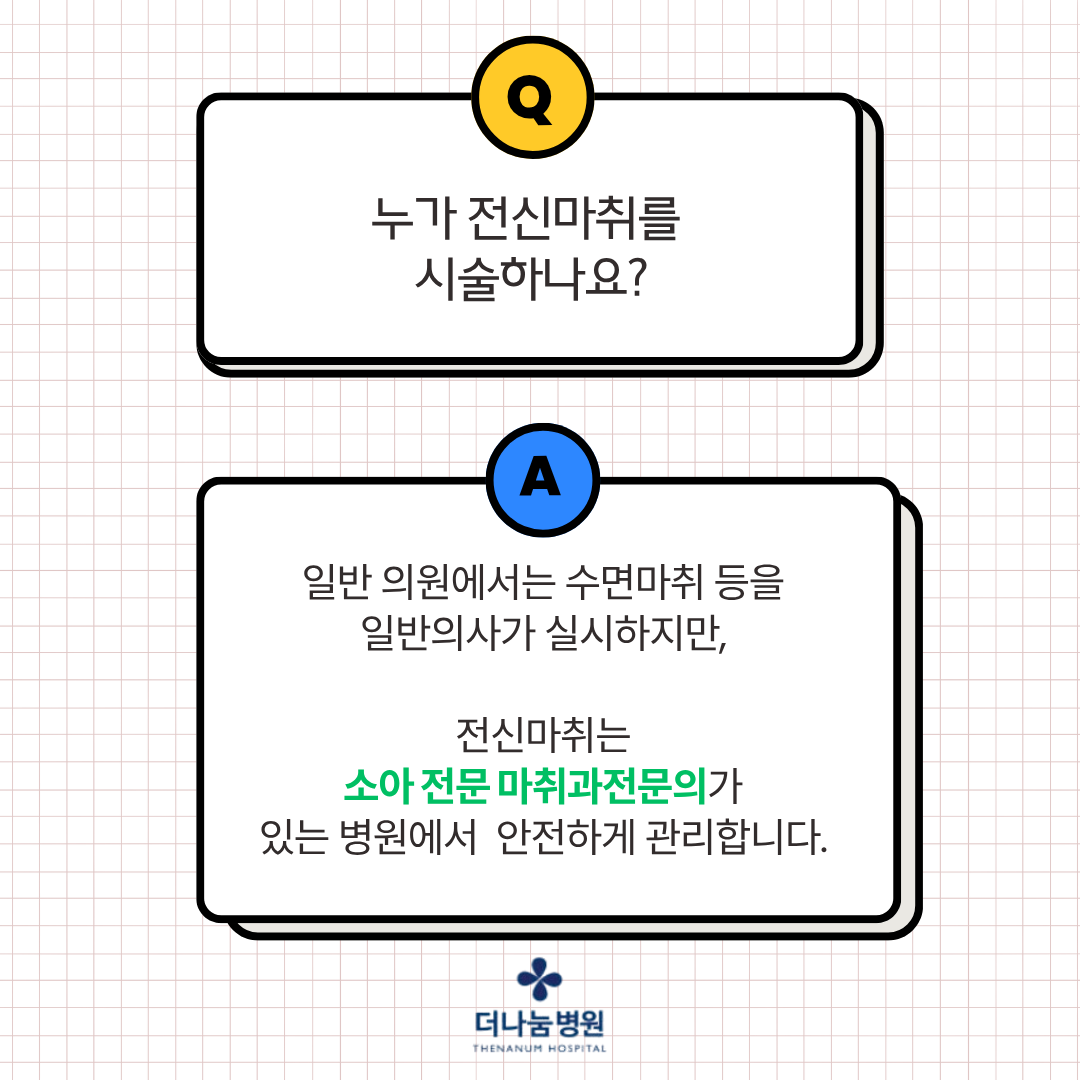 Q

누가 전신마취를
시술하나요?

A

일반 의원에서는 수면마취 등을
일반의사가 실시하지만,

전신마취는
소아 전문 마취과전문의가
있는 병원에서 안전하게 관리합니다.

더나눔병원
THENANUM HOSPITAL