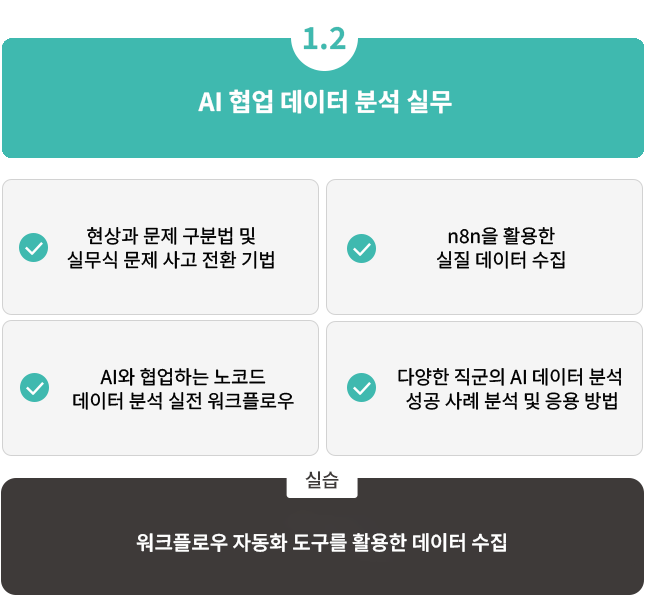 1.2

AI 협업 데이터 분석 실무

현상과 문제 구분법 및 실무식 문제 사고 전환 기법

n8n을 활용한 실질 데이터 수집

AI와 협업하는 노코드 데이터 분석 실전 워크플로우

다양한 직군의 AI 데이터 분석 성공 사례 분석 및 응용 방법

실습

워크플로우 자동화 도구를 활용한 데이터 수집