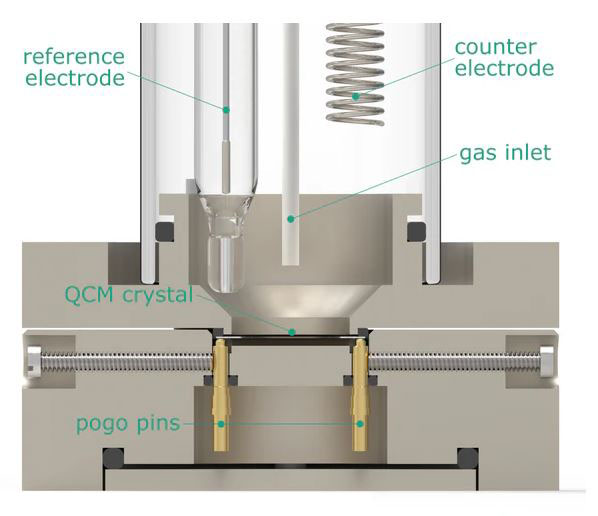 reference electrode

counter electrode

gas inlet

QCM crystal

pogo pins