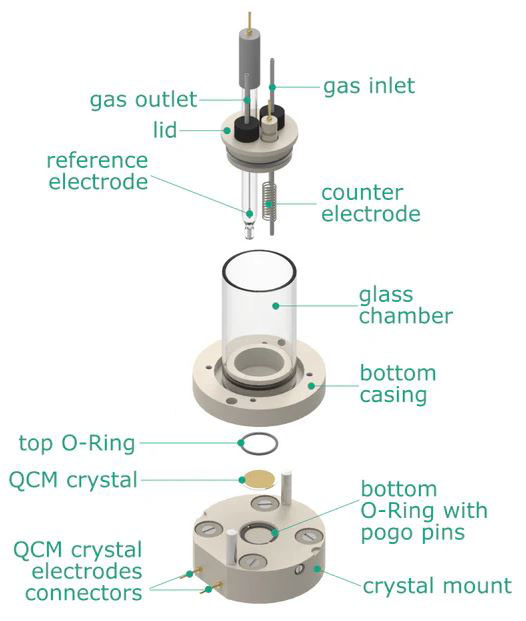 gas outlet
gas inlet
lid
reference electrode
counter electrode
glass chamber
bottom casing
top O-Ring
QCM crystal
bottom O-Ring with pogo pins
QCM crystal electrodes connectors
crystal mount