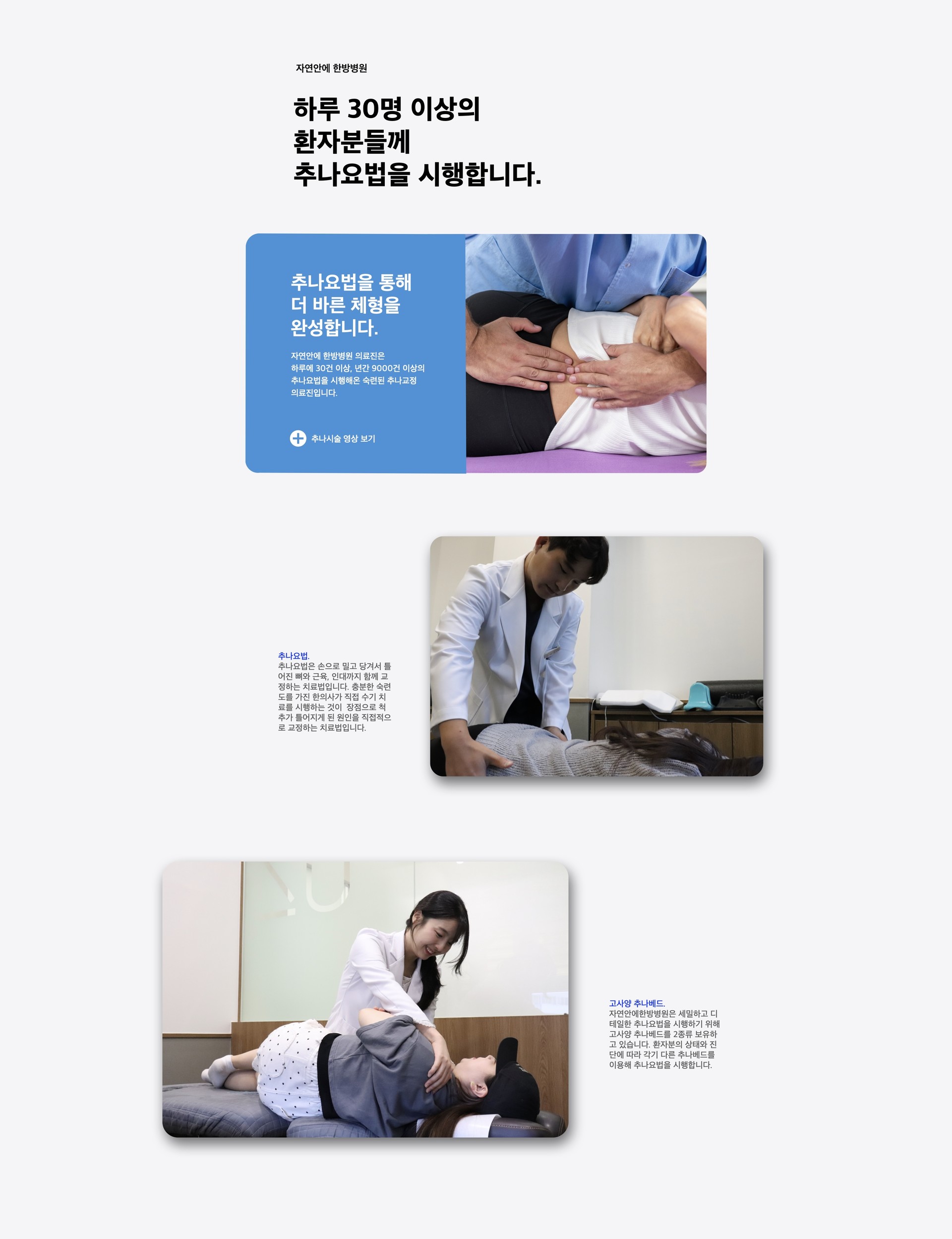 자연안에 한방병원

하루 30명 이상의
환자분들께
추나요법을 시행합니다.

추나요법을 통해
더 바른 체형을
완성합니다.

자연안에 한방병원 의료진은
하루에 30건 이상, 년간 9000건 이상의
추나요법을 시행해온 숙련된 추나교정
의료진입니다.

추나시술 영상 보기

추나요법.
추나요법은 손으로 밀고 당겨서 틀어진 뼈와 근육, 인대까지 함께 교정하는 치료법입니다. 충분한 숙련도를 가진 한의사가 직접 수기 치료를 시행하는 것이 장점으로 척추가 틀어지게 된 원인을 직접적으로 교정하는 치료법입니다.

고사양 추나베드.
자연안에한방병원은 세밀하고 디테일한 추나요법을 시행하기 위해 고사양 추나베드를 2종류 보유하고 있습니다. 환자분의 상태와 진단에 따라 각기 다른 추나베드를 이용해 추나요법을 시행합니다.