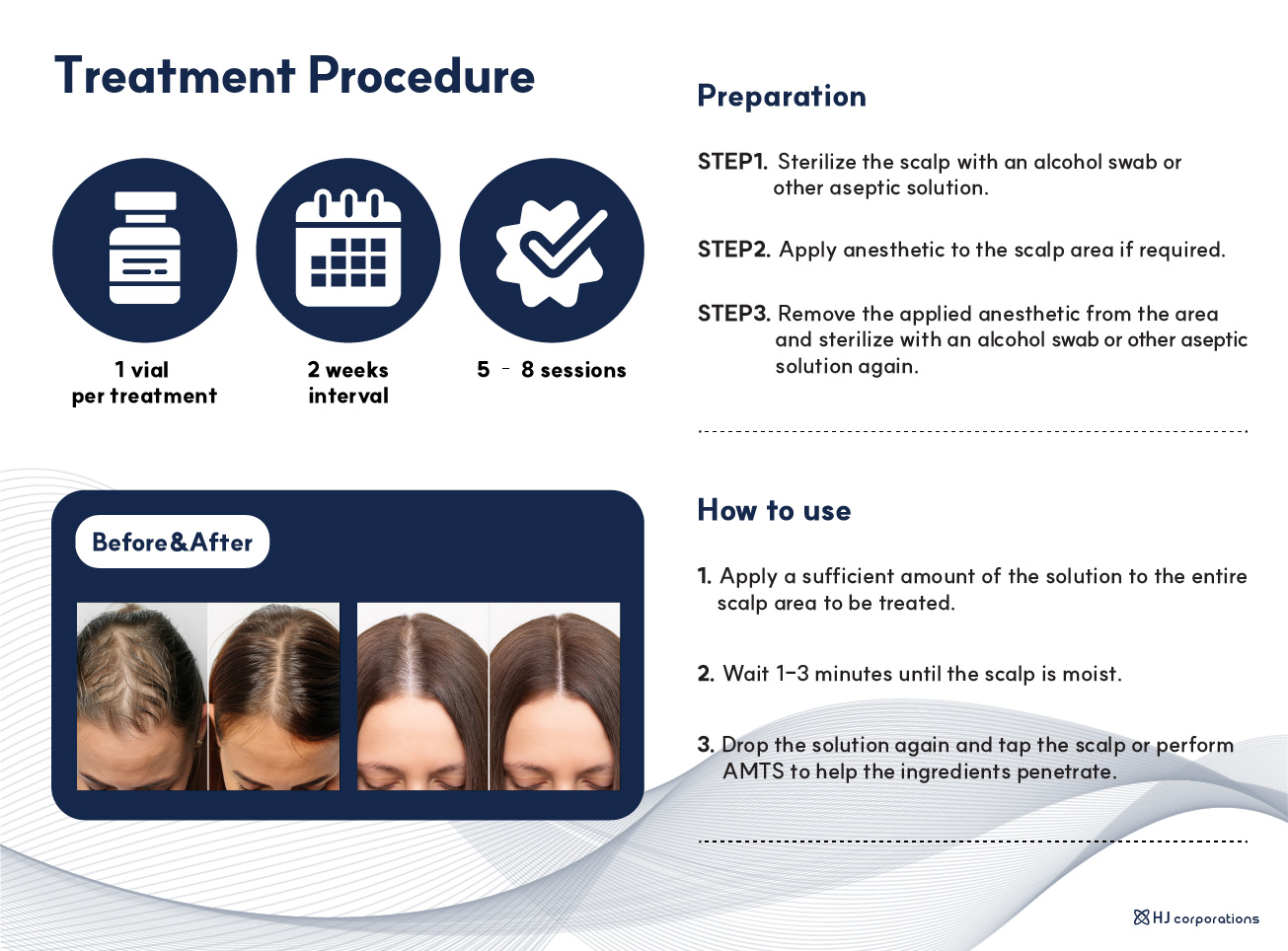 Treatment Procedure

1 vial per treatment

2 weeks interval

5 - 8 sessions

Before&After

Preparation

STEP1. Sterilize the scalp with an alcohol swab or other aseptic solution.

STEP2. Apply anesthetic to the scalp area if required.

STEP3. Remove the applied anesthetic from the area and sterilize with an alcohol swab or other aseptic solution again.

How to use

1. Apply a sufficient amount of the solution to the entire scalp area to be treated.

2. Wait 1-3 minutes until the scalp is moist.

3. Drop the solution again and tap the scalp or perform AMTS to help the ingredients penetrate.

HJ corporations