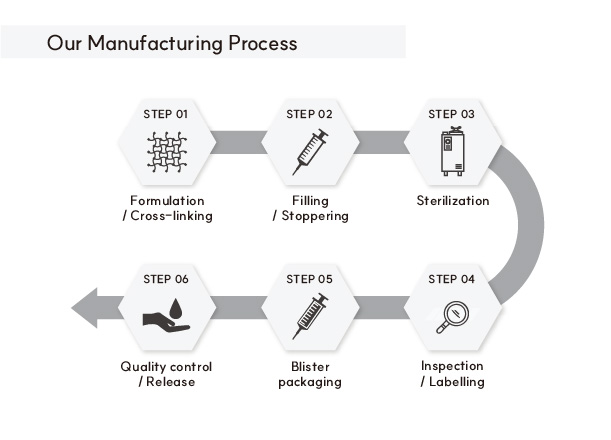 Our Manufacturing Process

STEP 01
Formulation / Cross-linking

STEP 02
Filling / Stoppering

STEP 03
Sterilization

STEP 04
Inspection / Labelling

STEP 05
Blister packaging

STEP 06
Quality control / Release