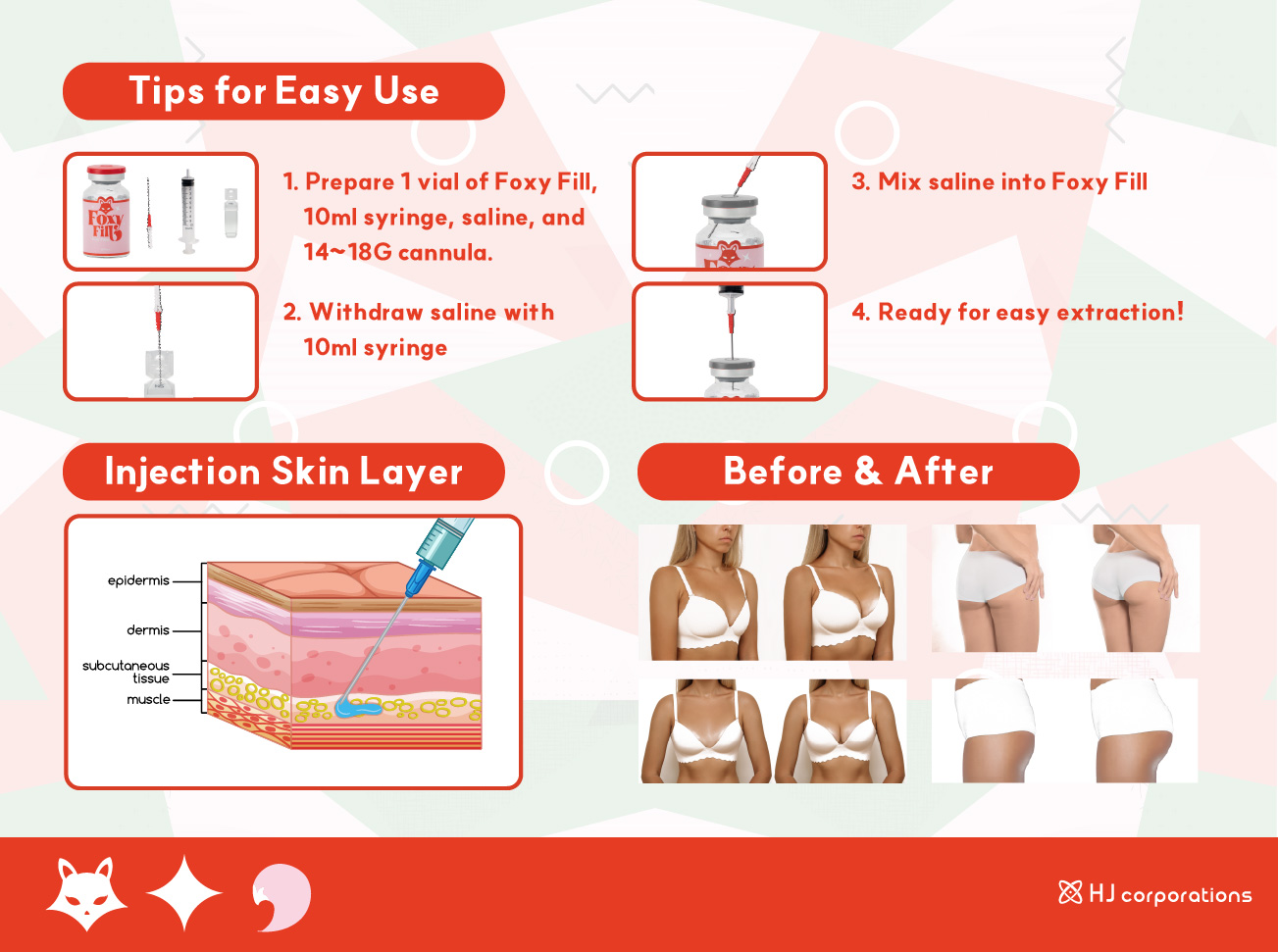 Tips for Easy Use

Foxy Fill

1. Prepare 1 vial of Foxy Fill, 10ml syringe, saline, and 14~18G cannula.

2. Withdraw saline with 10ml syringe

3. Mix saline into Foxy Fill

4. Ready for easy extraction!

Injection Skin Layer

epidermis
dermis
subcutaneous tissue
muscle

Before & After

HJ corporations