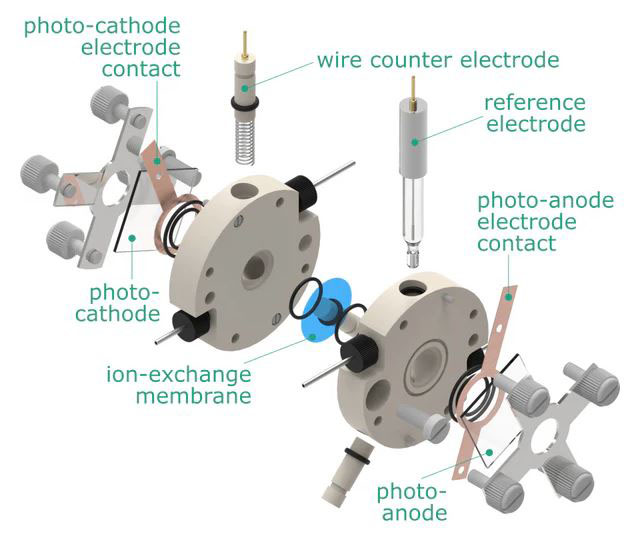 photo-cathode electrode contact

wire counter electrode

reference electrode

photo-anode electrode contact

photo-cathode

ion-exchange membrane

photo-anode