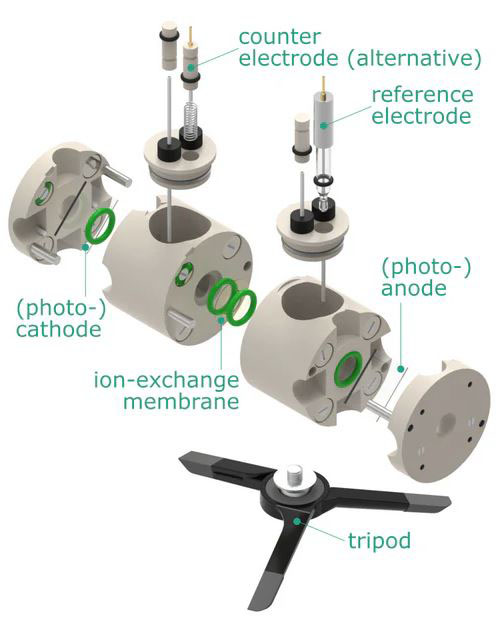 counter electrode (alternative)

reference electrode

(photo-) anode

(photo-) cathode

ion-exchange membrane

tripod