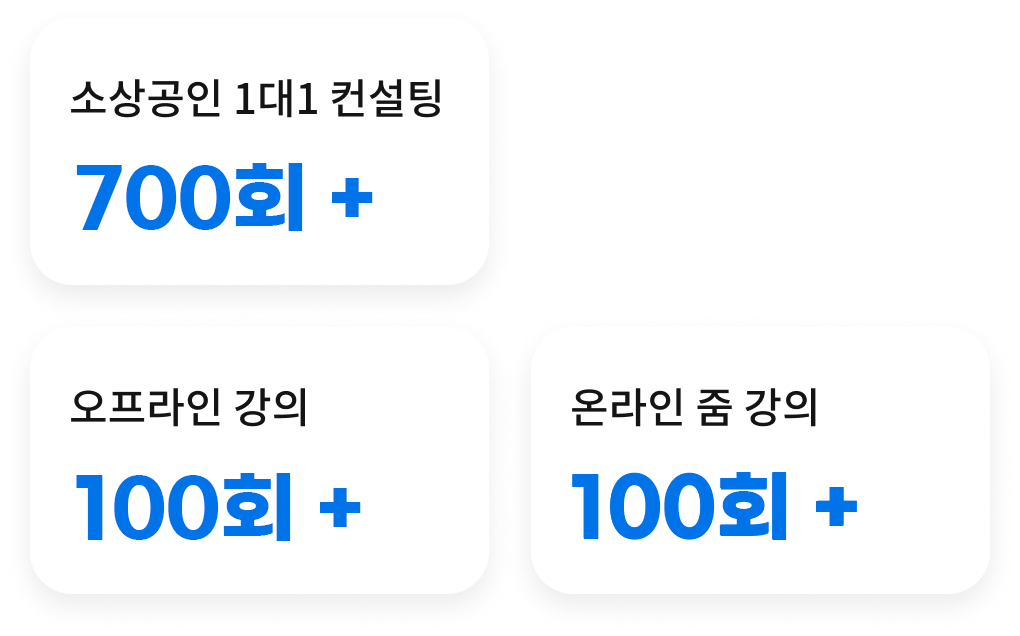 소상공인 1대1 컨설팅

700회 +

오프라인 강의

100회 +

온라인 줌 강의

100회 +