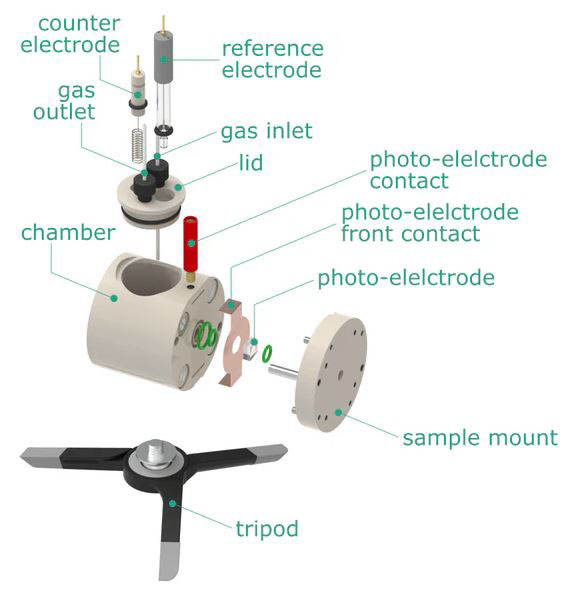 counter electrode

reference electrode

gas outlet

gas inlet

lid

photo-elelctrode contact

photo-elelctrode front contact

chamber

photo-elelctrode

sample mount

tripod