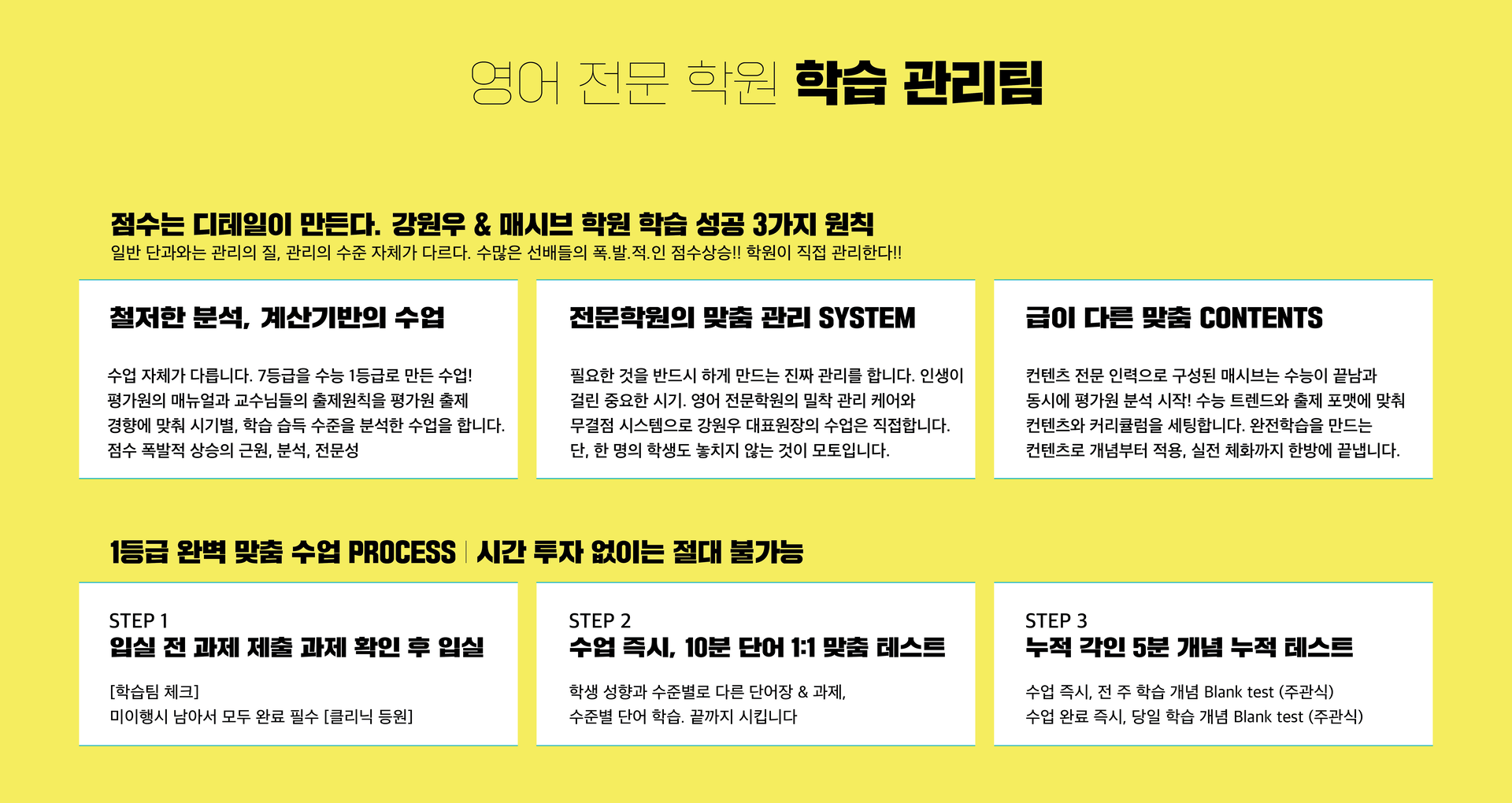 영어 전문 학원 학습 관리팀

점수는 디테일이 만든다. 강원우 & 매시브 학원 학습 성공 3가지 원칙
일반 단과와는 관리의 질, 관리의 수준 자체가 다르다. 수많은 선배들의 폭.발.적.인 점수상승!! 학원이 직접 관리한다!!

철저한 분석, 계산기반의 수업

수업 자체가 다릅니다. 7등급을 수능 1등급로 만든 수업! 평가원의 매뉴얼과 교수님들의 출제원칙을 평가원 출제 경향에 맞춰 시기별, 학습 습득 수준을 분석한 수업을 합니다. 점수 폭발적 상승의 근원, 분석, 전문성

전문학원의 맞춤 관리 SYSTEM

필요한 것을 반드시 하게 만드는 진짜 관리를 합니다. 인생이 걸린 중요한 시기. 영어 전문학원의 밀착 관리 케어와 무결점 시스템으로 강원우 대표원장의 수업은 직접합니다. 단, 한 명의 학생도 놓치지 않는 것이 모토입니다.

급이 다른 맞춤 CONTENTS

컨텐츠 전문 인력으로 구성된 매시브는 수능이 끝남과 동시에 평가원 분석 시작! 수능 트렌드와 출제 포맷에 맞춰 컨텐츠와 커리큘럼을 세팅합니다. 완전학습을 만드는 컨텐츠로 개념부터 적용, 실전 체화까지 한방에 끝냅니다.

1등급 완벽 맞춤 수업 PROCESS | 시간 투자 없이는 절대 불가능

STEP 1
입실 전 과제 제출 과제 확인 후 입실

[학습팀 체크]
미이행시 남아서 모두 완료 필수 [클리닉 등원]

STEP 2
수업 즉시, 10분 단어 1:1 맞춤 테스트

학생 성향과 수준별로 다른 단어장 & 과제,
수준별 단어 학습. 끝까지 시킵니다

STEP 3
누적 각인 5분 개념 누적 테스트

수업 즉시, 전 주 학습 개념 Blank test (주관식)
수업 완료 즉시, 당일 학습 개념 Blank test (주관식)