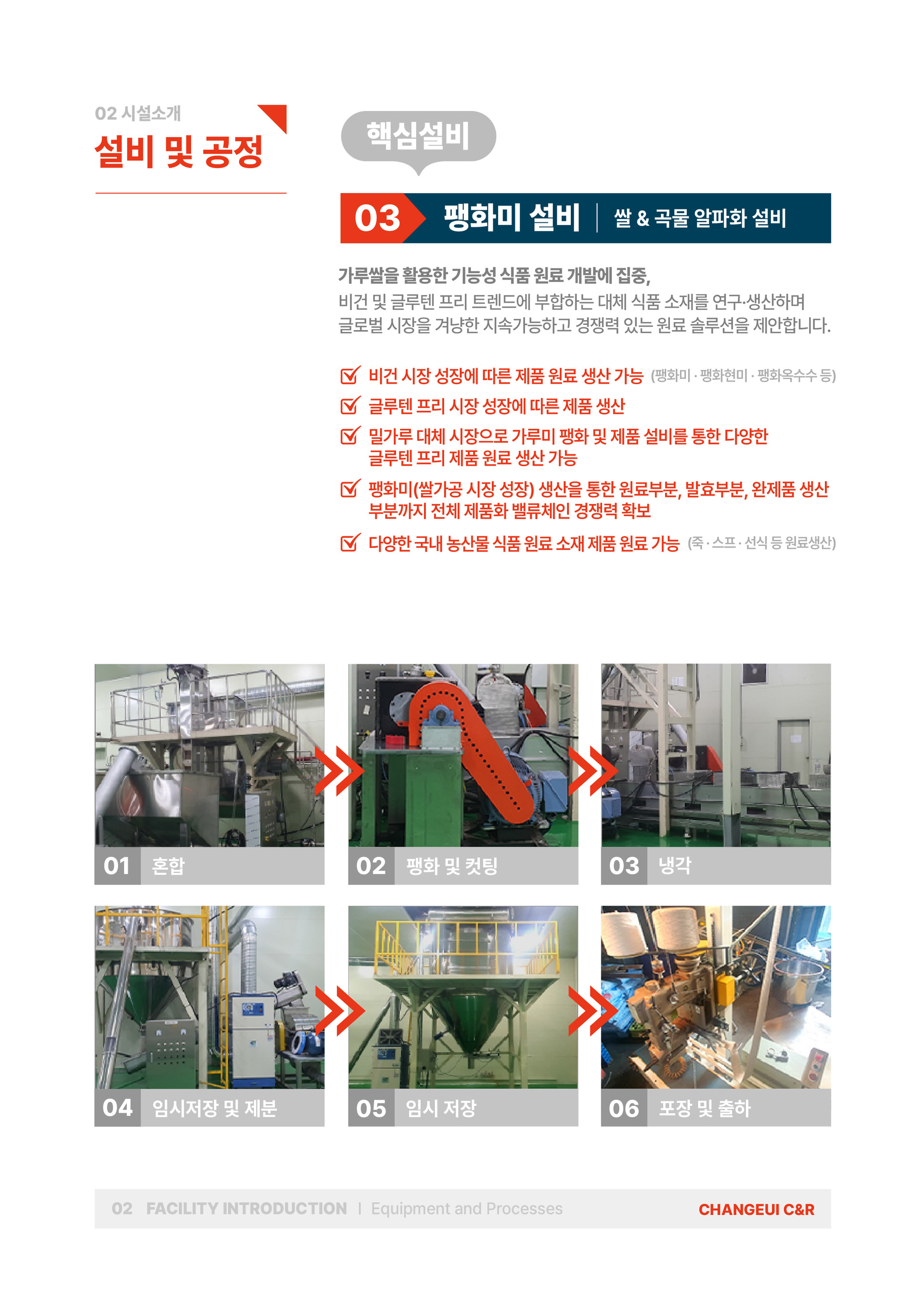 02 시설소개

설비 및 공정

핵심설비

03 팽화미 설비 | 쌀 & 곡물 알파화 설비

가루쌀을 활용한 기능성 식품 원료 개발에 집중,
비건 및 글루텐 프리 트렌드에 부합하는 대체 식품 소재를 연구·생산하며
글로벌 시장을 겨냥한 지속가능하고 경쟁력 있는 원료 솔루션을 제안합니다.

비건 시장 성장에 따른 제품 원료 생산 가능 (팽화미 · 팽화현미 · 팽화옥수수 등)

글루텐 프리 시장 성장에 따른 제품 생산

밀가루 대체 시장으로 가루미 팽화 및 제품 설비를 통한 다양한 글루텐 프리 제품 원료 생산 가능

팽화미(쌀가공 시장 성장) 생산을 통한 원료부분, 발효부분, 완제품 생산 부분까지 전체 제품화 밸류체인 경쟁력 확보

다양한 국내 농산물 식품 원료 소재 제품 원료 가능 (죽 · 스프 · 선식 등 원료생산)

01 혼합

02 팽화 및 컷팅

03 냉각

04 임시저장 및 제분

05 임시 저장

06 포장 및 출하

02 FACILITY INTRODUCTION | Equipment and Processes

CHANGEUI C&R