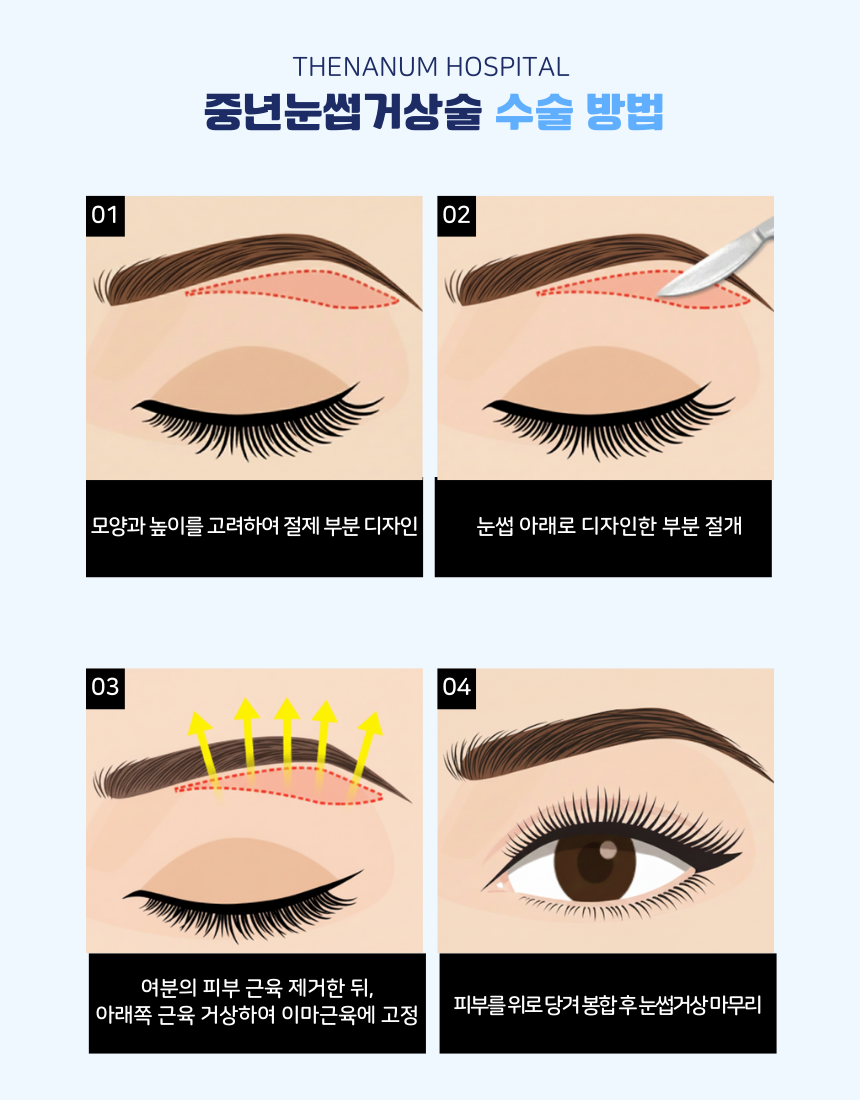 THENANUM HOSPITAL
중년눈썹거상술 수술 방법

01
모양과 높이를 고려하여 절제 부분 디자인

02
눈썹 아래로 디자인한 부분 절개

03
여분의 피부 근육 제거한 뒤,
아래쪽 근육 거상하여 이마근육에 고정

04
피부를 위로 당겨 봉합 후 눈썹거상 마무리